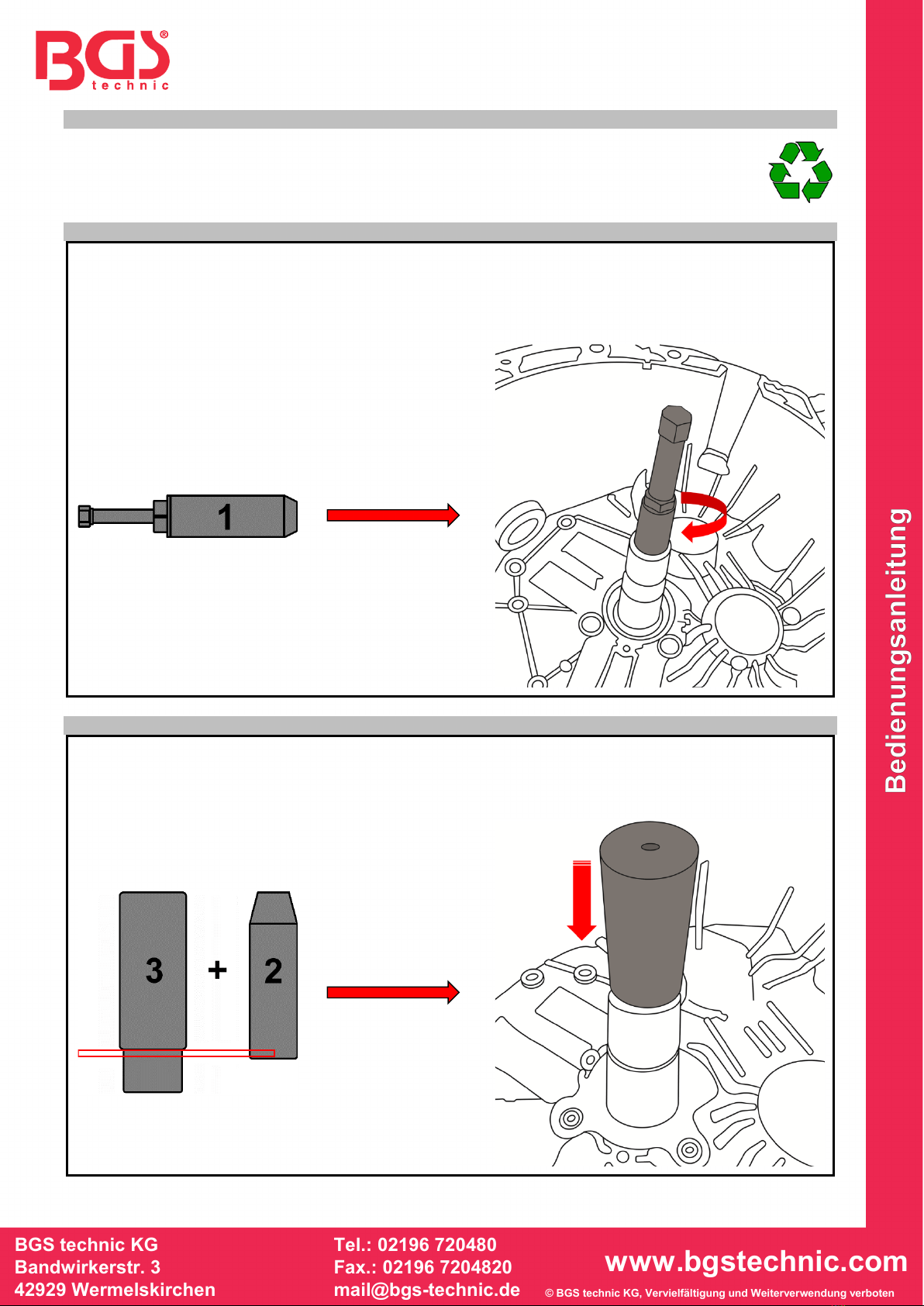 BGS® technic

1

3 + 2

Bedienungsanleitung

BGS technic KG
Bandwirkerstr. 3
42929 Wermelskirchen

Tel.: 02196 720480
Fax.: 02196 7204820
mail@bgs-technic.de

www.bgstechnic.com

© BGS technic KG, Vervielfältigung und Weiterverwendung verboten