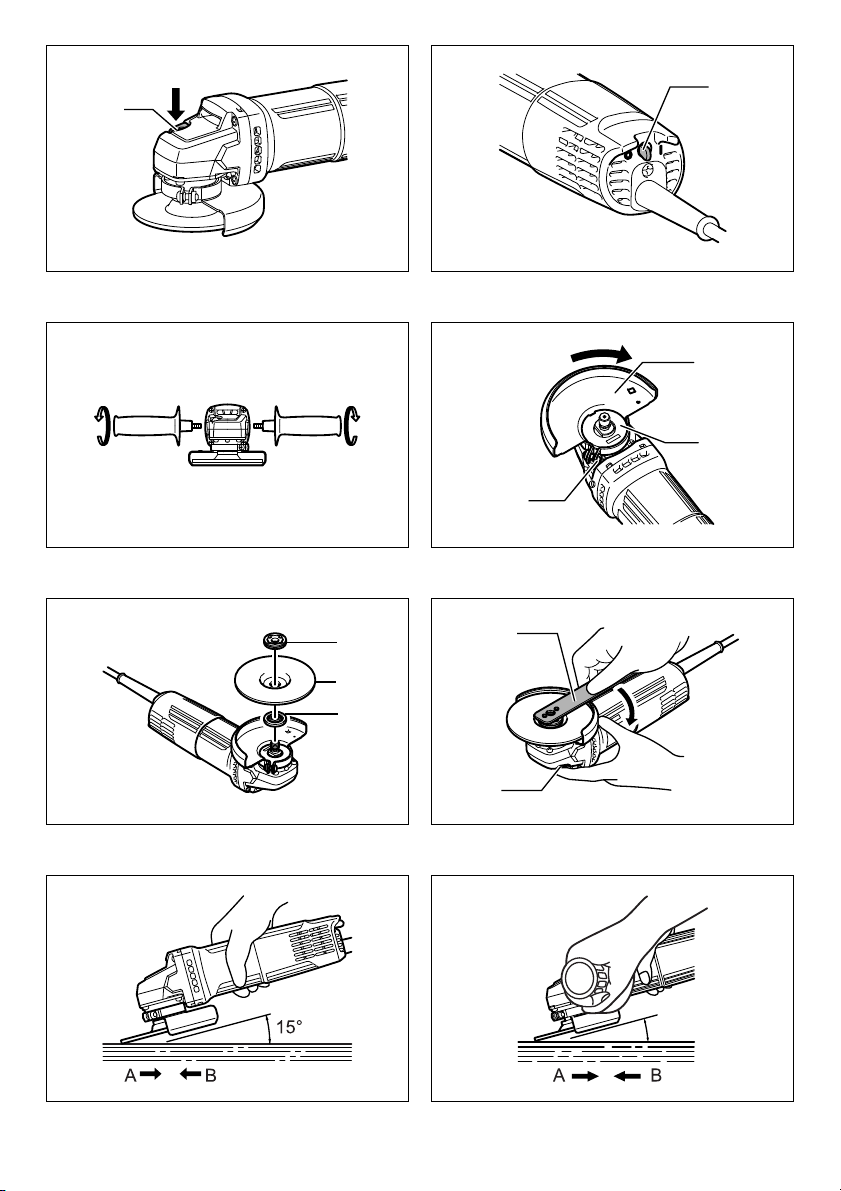 15°

A B

A B