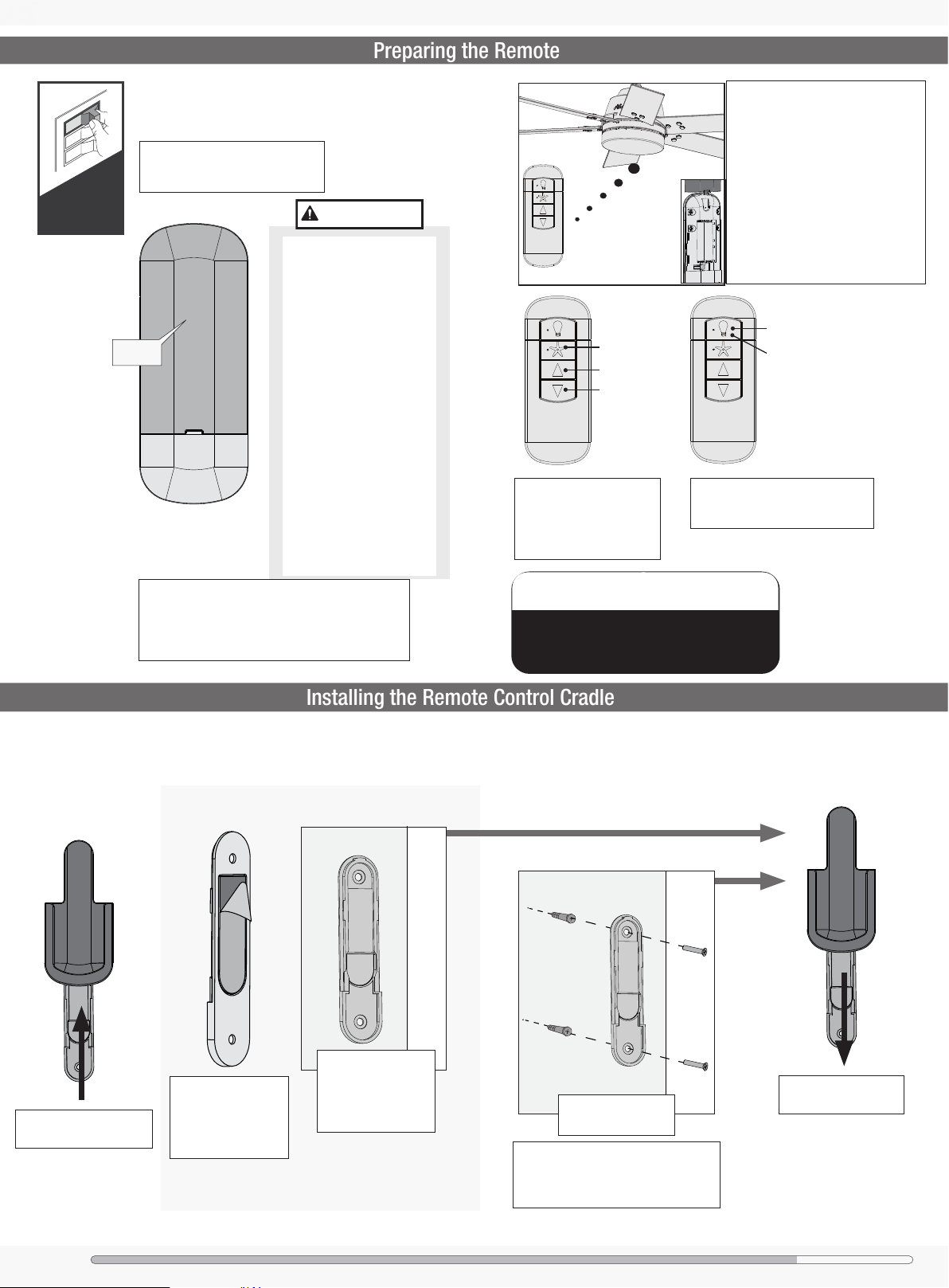 Preparing the Remote

Installing the Remote Control Cradle