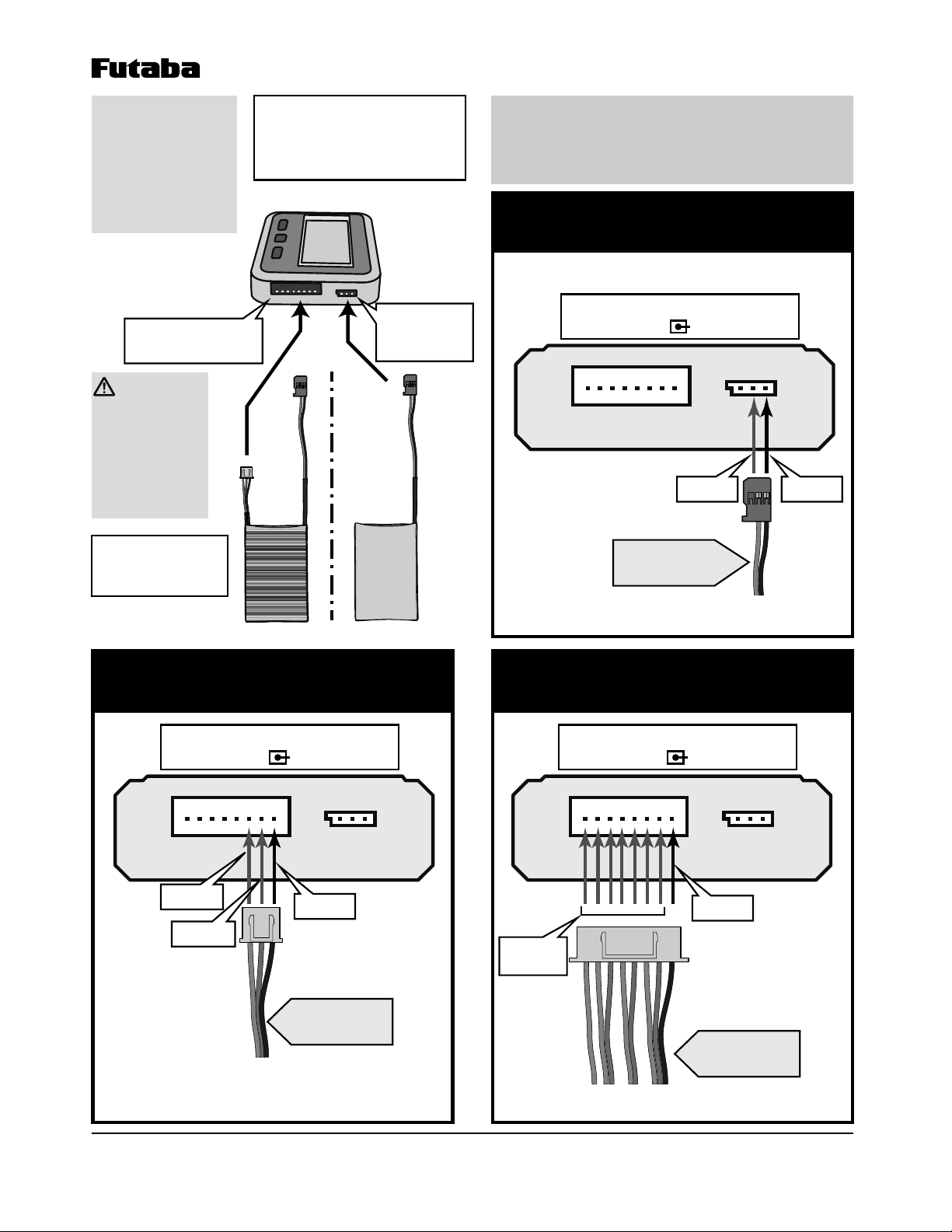 Futaba