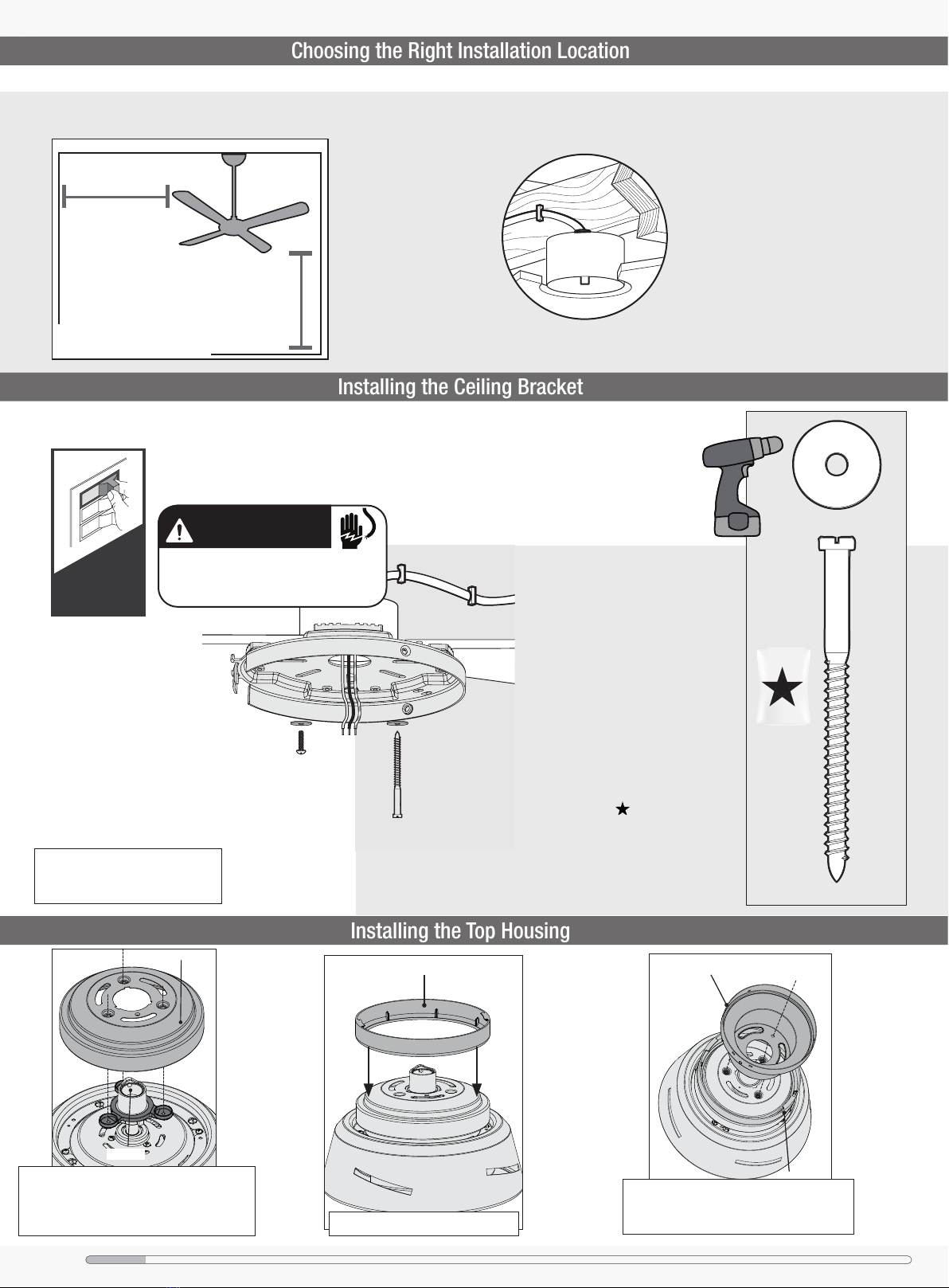 Choosing the Right Installation Location

Installing the Ceiling Bracket

Installing the Top Housing