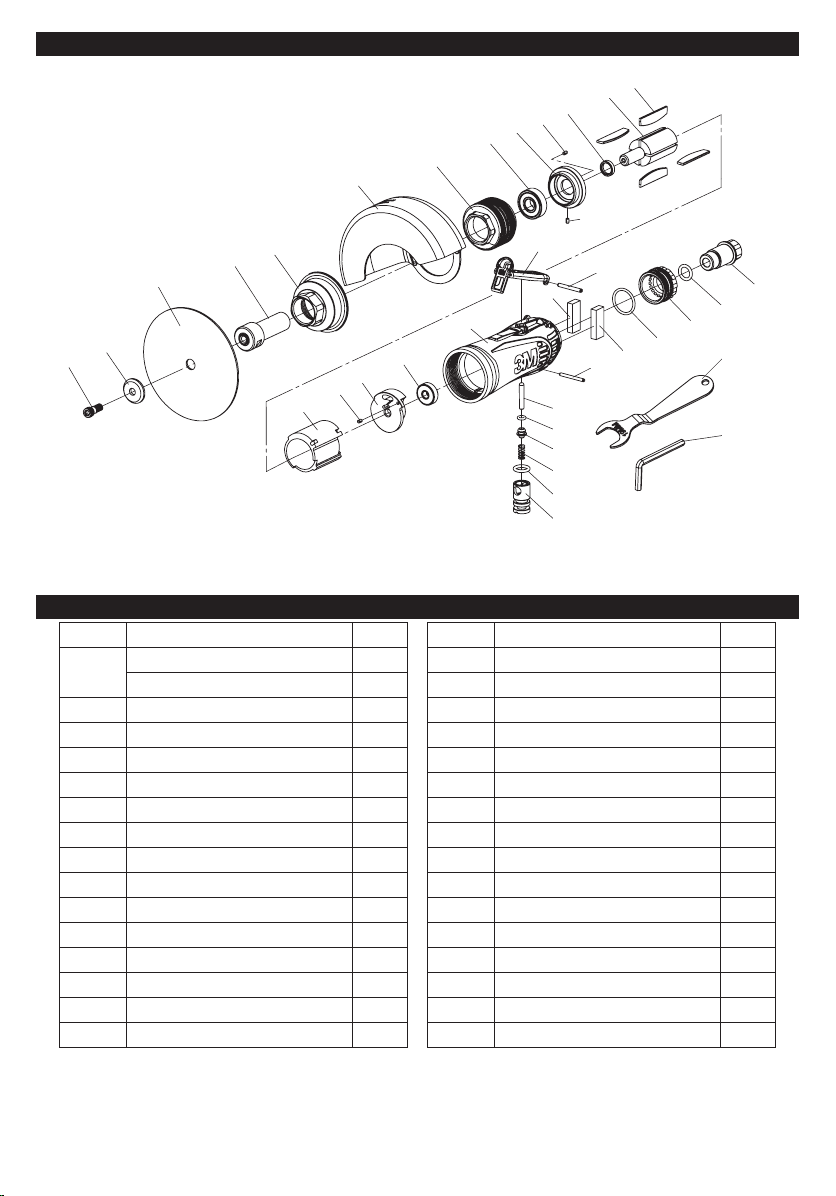 3M