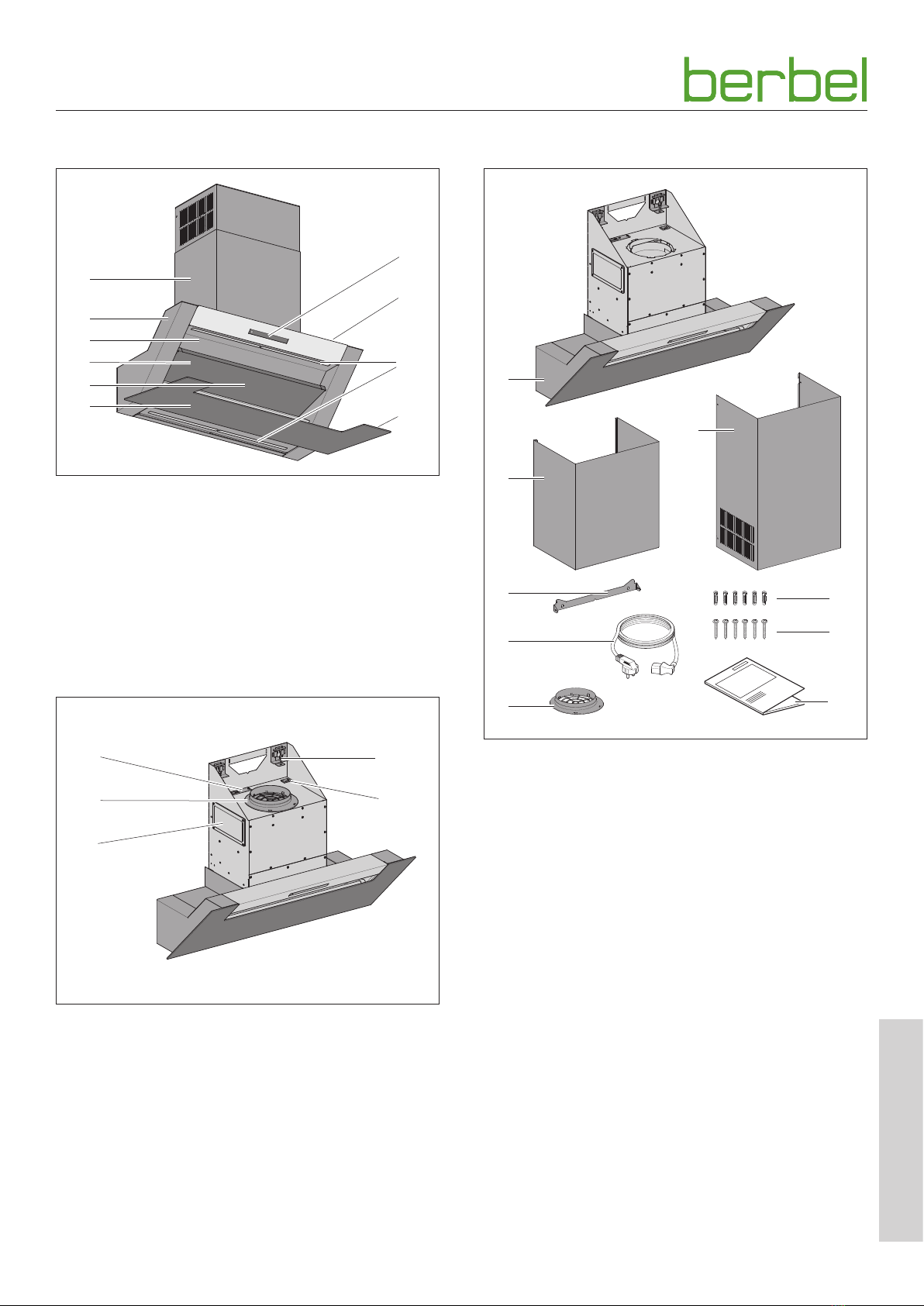 berbel