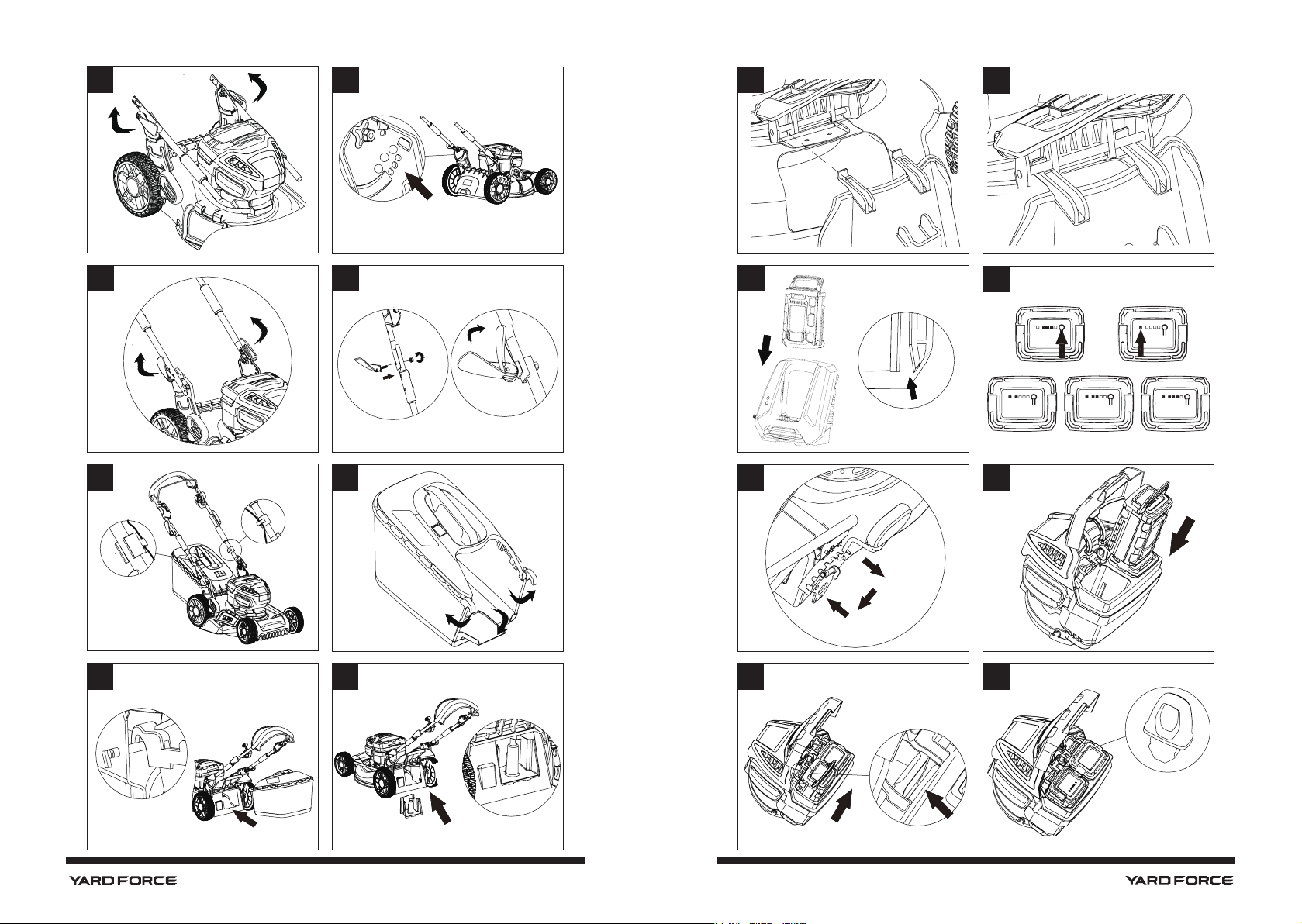 YARD FORCE

YARD FORCE