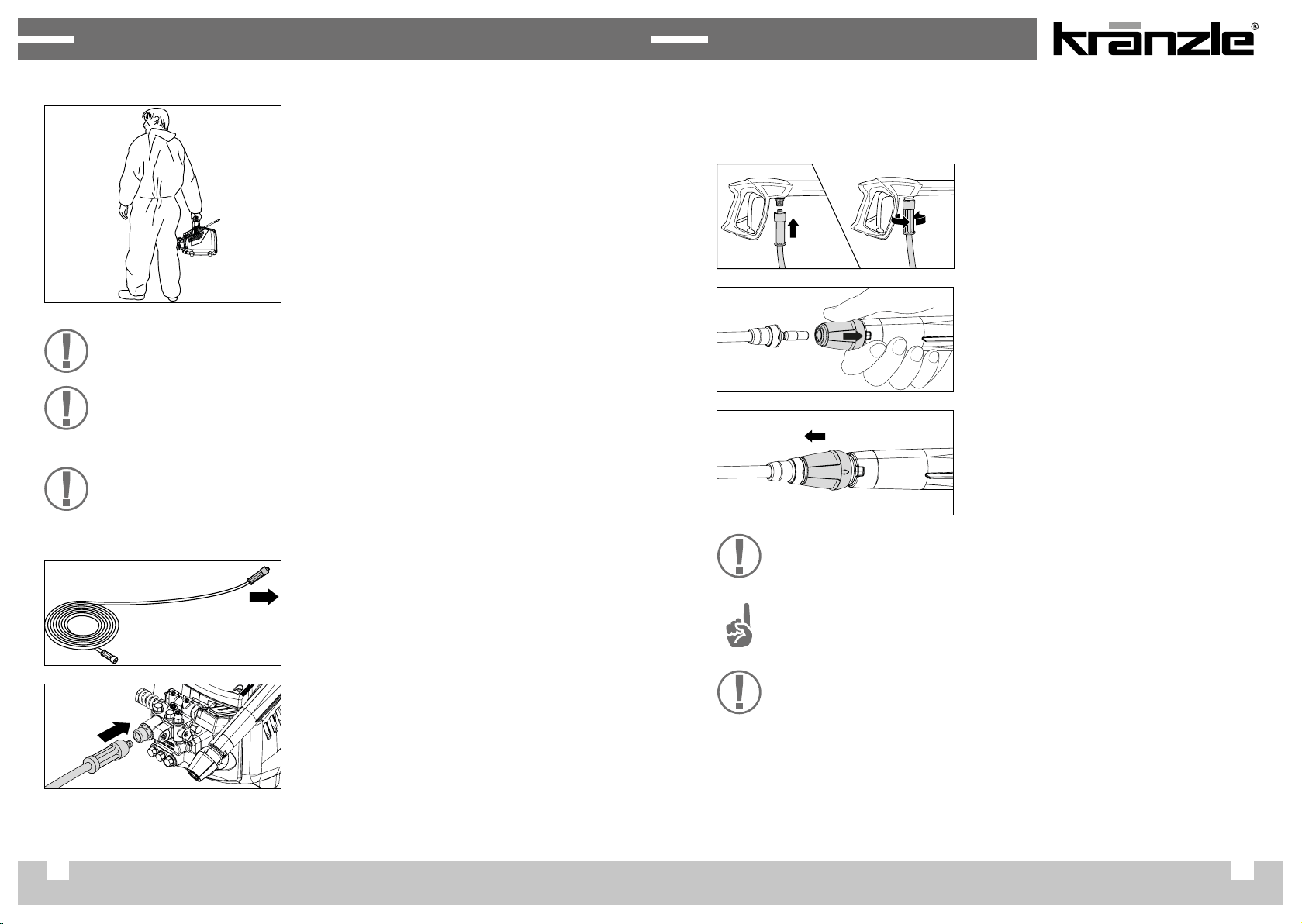 kränzle®