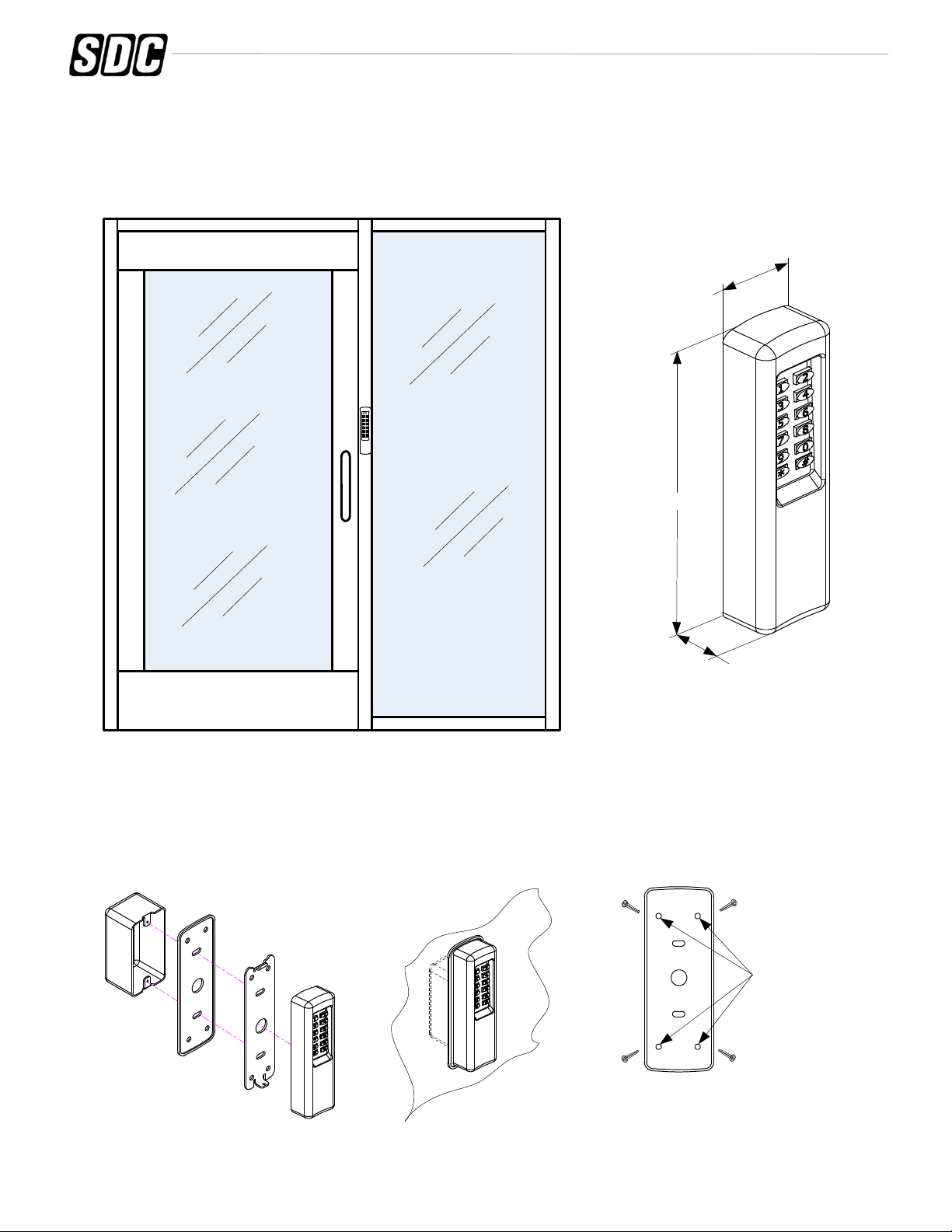 SDC

1 2
3 4
5 6
7 8
9 0
* #