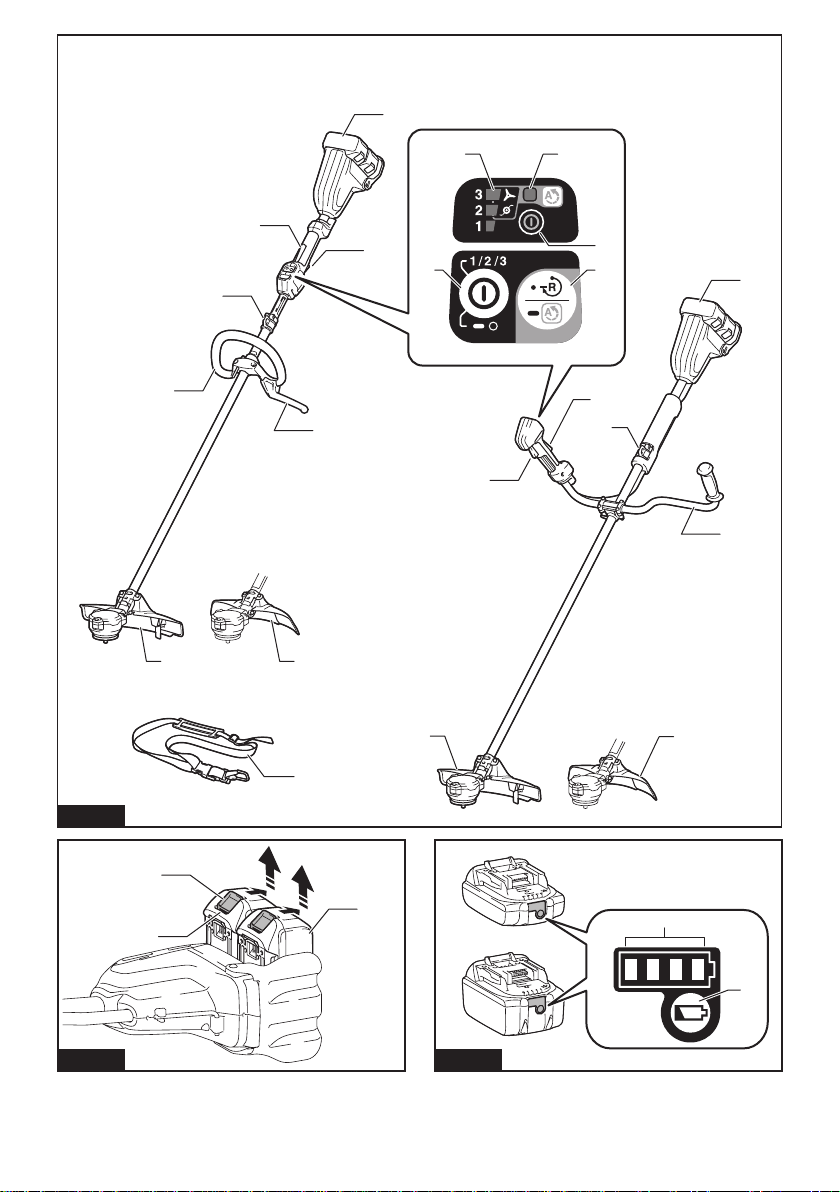 3
2
1
1/2/3
R