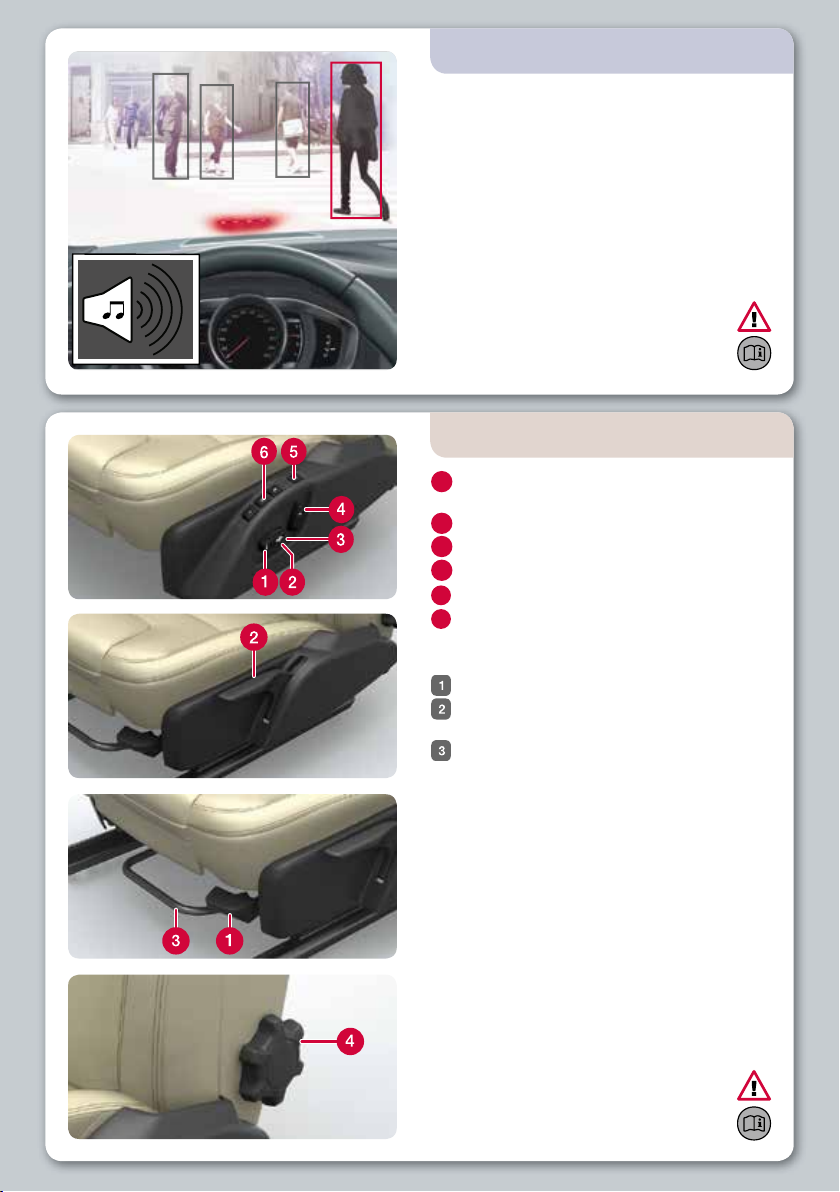 6
5
4
3
1
2

2

3
1

4

1
2
3