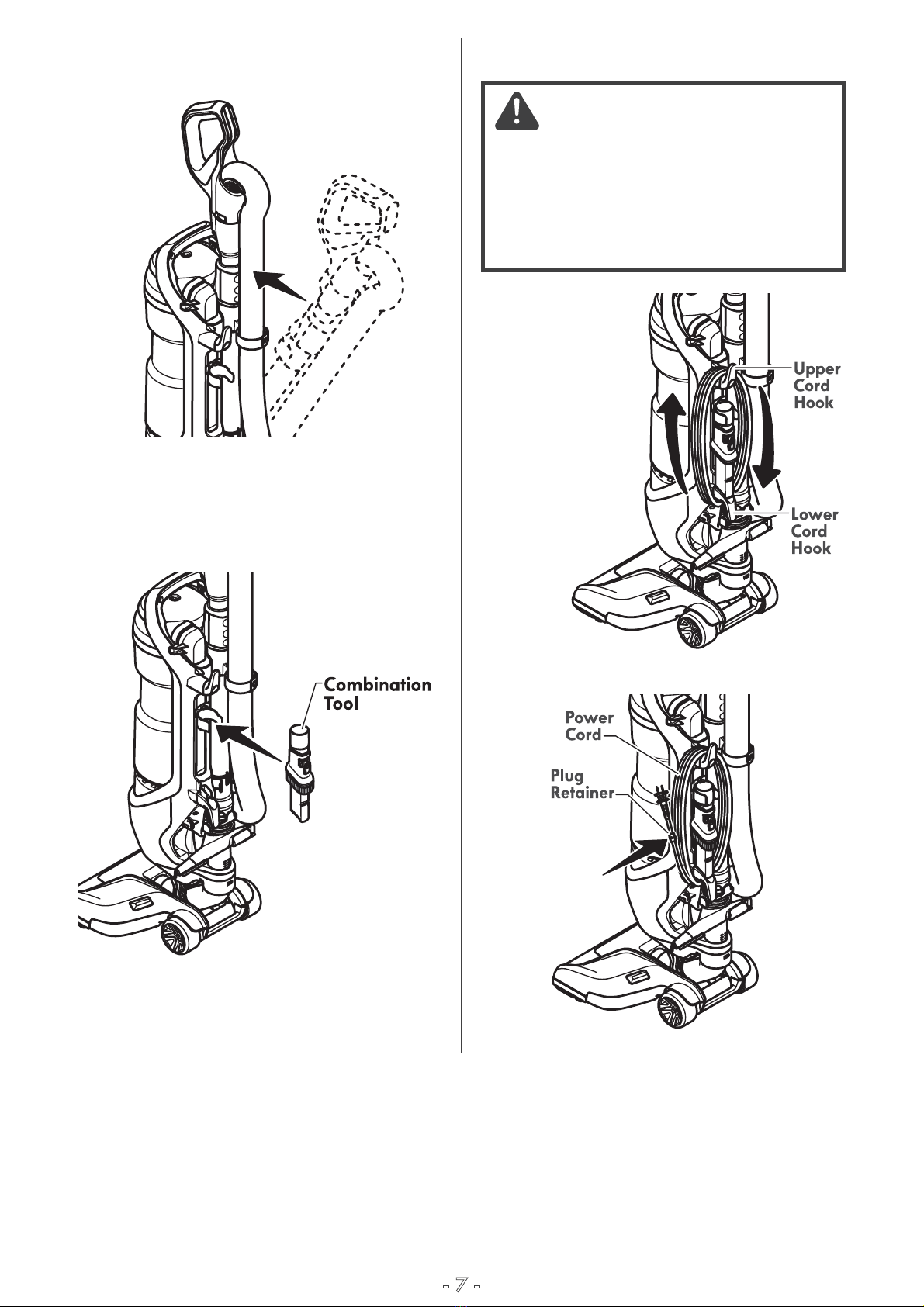 Combination Tool

Upper Cord Hook

Lower Cord Hook

Power Cord

Plug Retainer

- 7 -