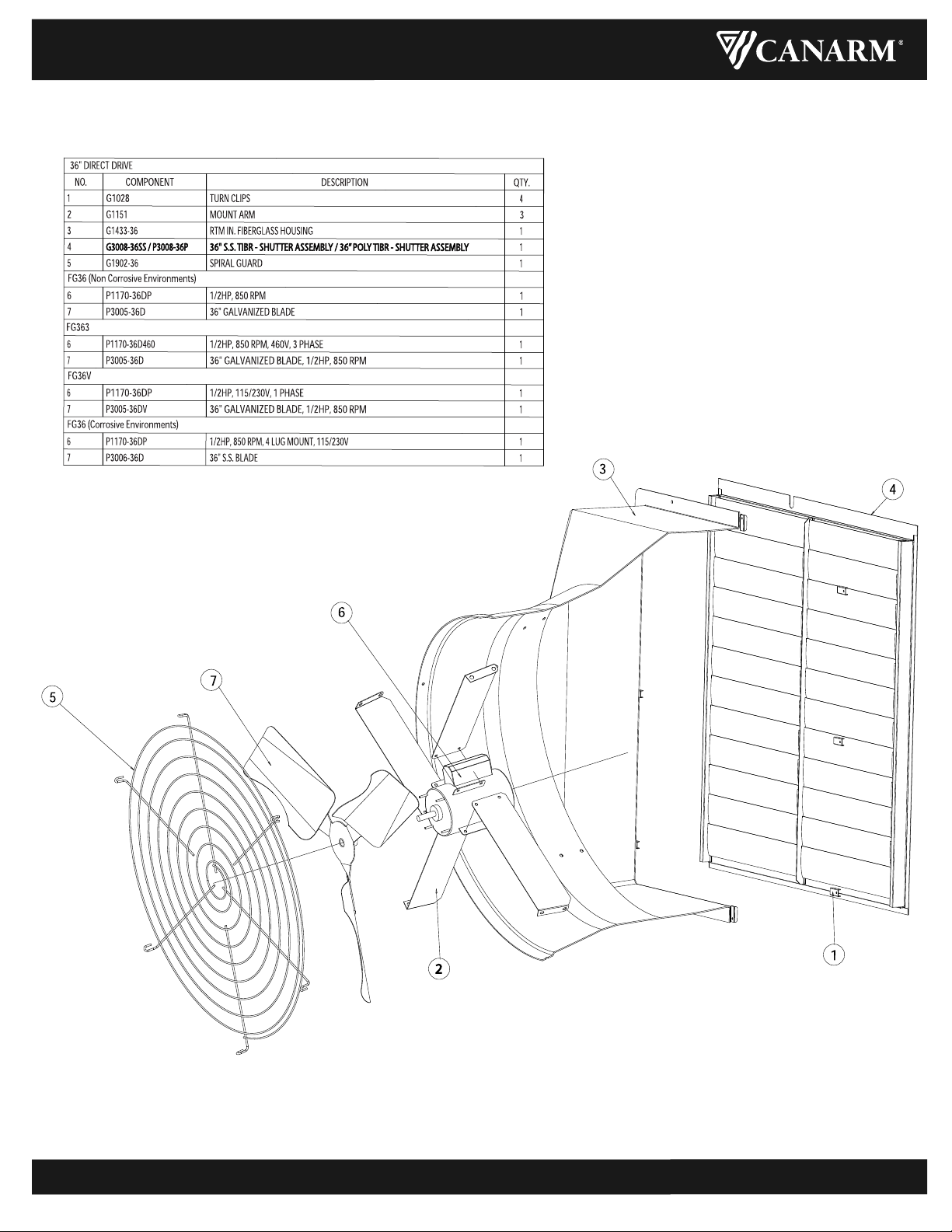 CANARM®

| 36" DIRECT DRIVE | | | |
|---|---|---|---|
| NO. | COMPONENT | DESCRIPTION | QTY. |
| 1 | G1028 | TURN CLIPS | 4 |
| 2 | G1151 | MOUNT ARM | 3 |
| 3 | G1433-36 | RTM IN. FIBERGLASS HOUSING | 1 |
| 4 | G3008-36SS / P3008-36P | 36" S.S. TIBR - SHUTTER ASSEMBLY / 36" POLY TIBR - SHUTTER ASSEMBLY | 1 |
| 5 | G1902-36 | SPIRAL GUARD | 1 |
| FG36 (Non Corrosive Environments) | | | |
| 6 | P1170-36DP | 1/2HP, 850 RPM | 1 |
| 7 | P3005-36D | 36" GALVANIZED BLADE | 1 |
| FG363 | | | |
| 6 | P1170-36D460 | 1/2HP, 850 RPM, 460V, 3 PHASE | 1 |
| 7 | P3005-36D | 36" GALVANIZED BLADE, 1/2HP, 850 RPM | 1 |
| FG36V | | | |
| 6 | P1170-36DP | 1/2HP, 115/230V, 1 PHASE | 1 |
| 7 | P3005-36DV | 36" GALVANIZED BLADE, 1/2HP, 850 RPM | 1 |
| FG36 (Corrosive Environments) | | | |
| 6 | P1170-36DP | 1/2HP, 850 RPM, 4 LUG MOUNT, 115/230V | 1 |
| 7 | P3006-36D | 36" S.S. BLADE | 1 |

3
4
6
7
5
2
1