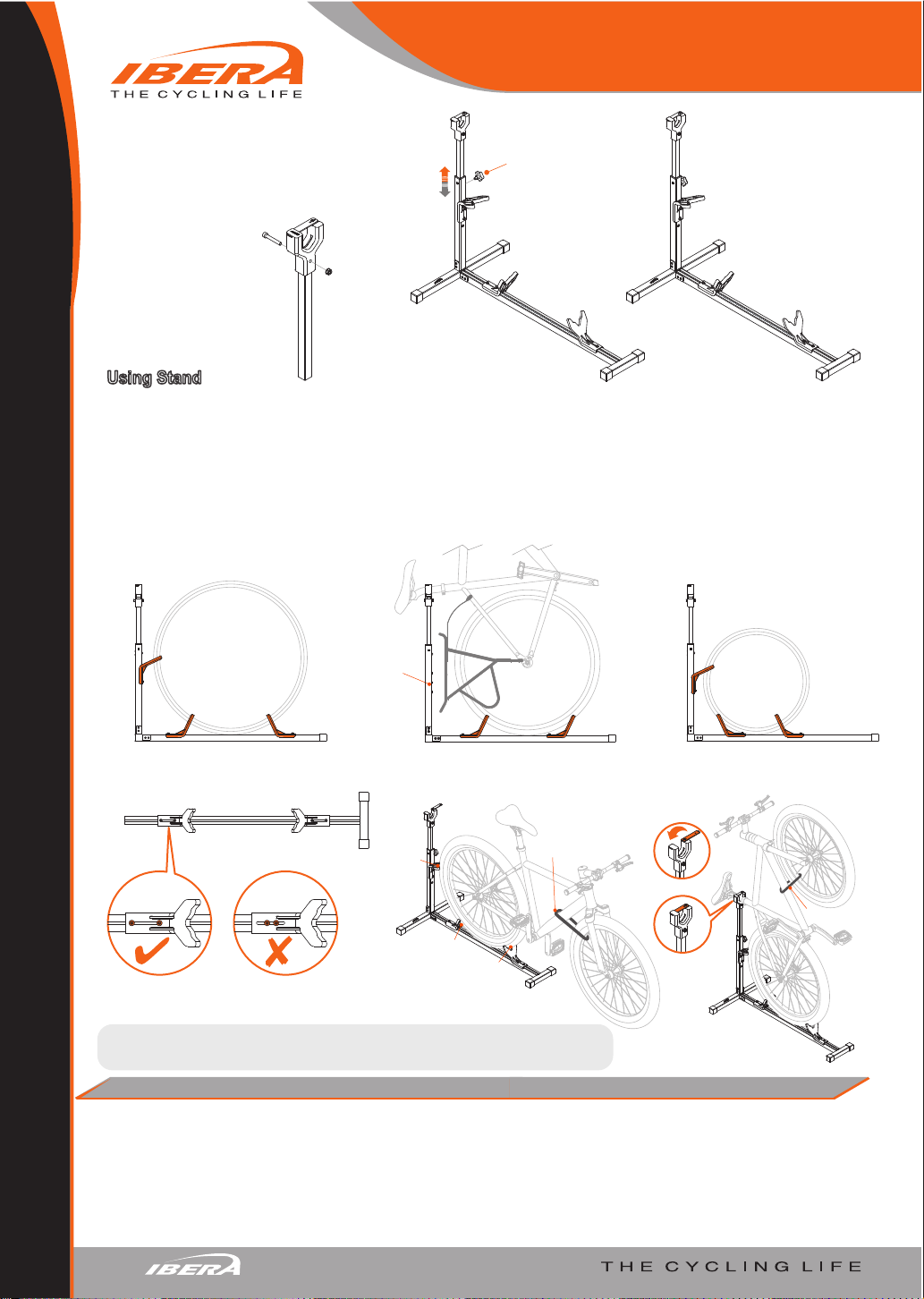 IBERA
THE CYCLING LIFE

Using Stand

IBERA

THE CYCLING LIFE