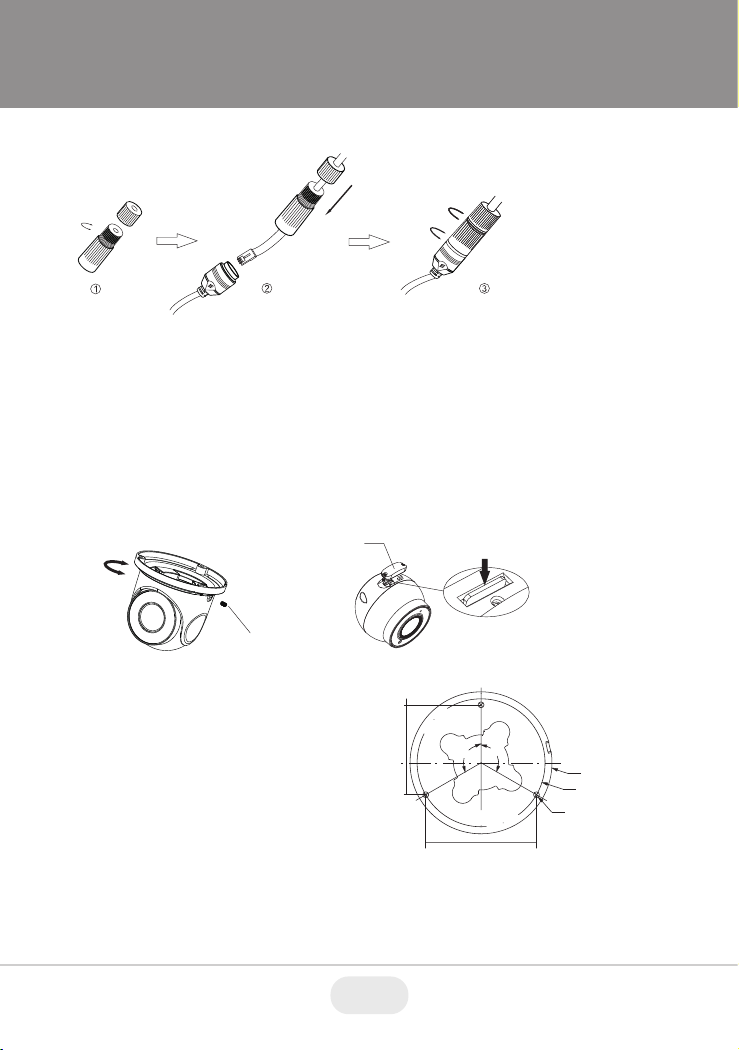 ①

②

③