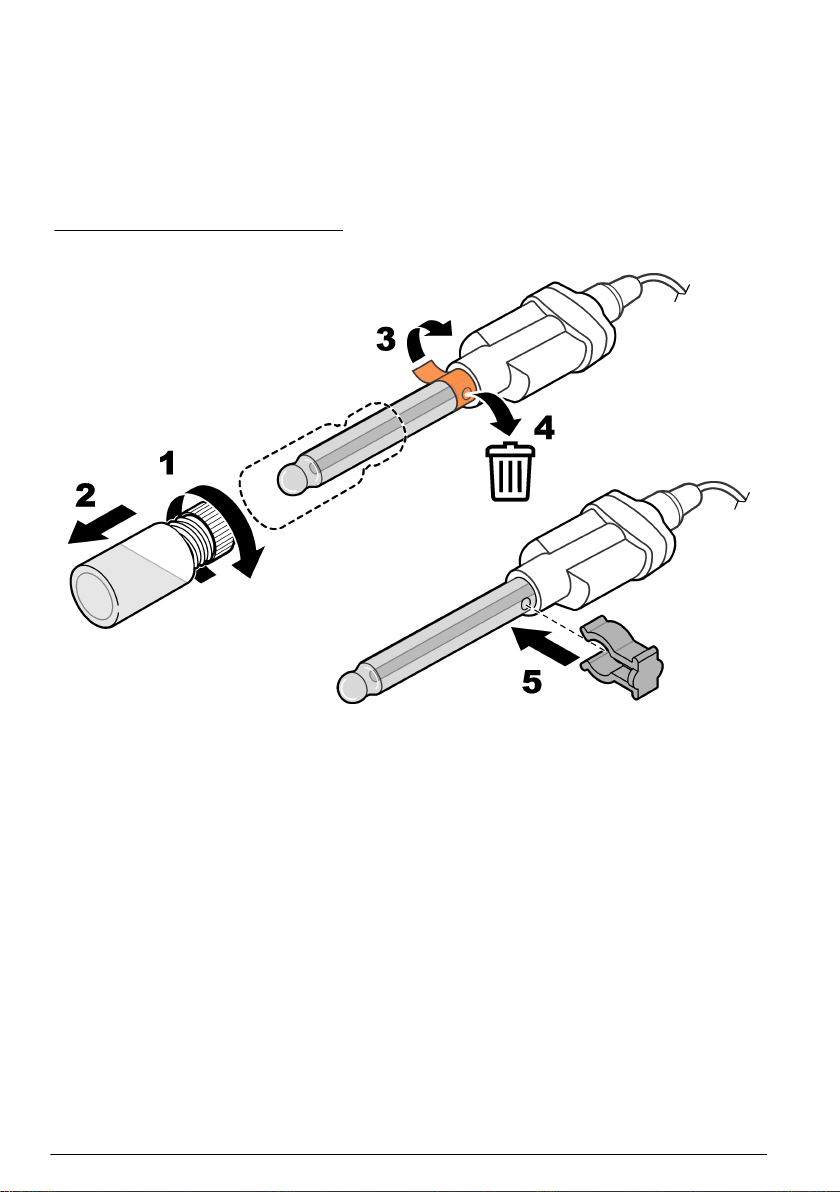 3

4

1

2

5