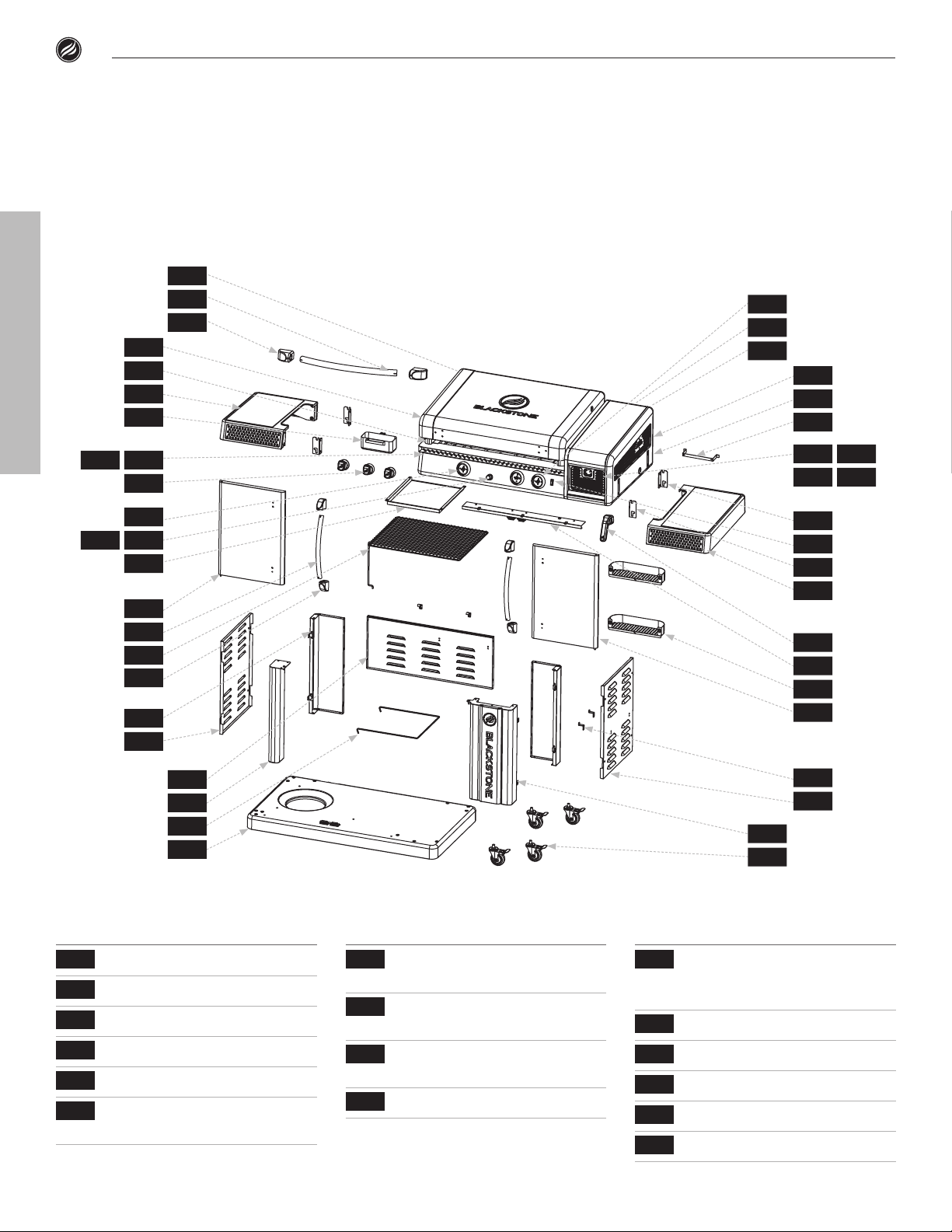 BLACKSTONE

BLACKSTONE