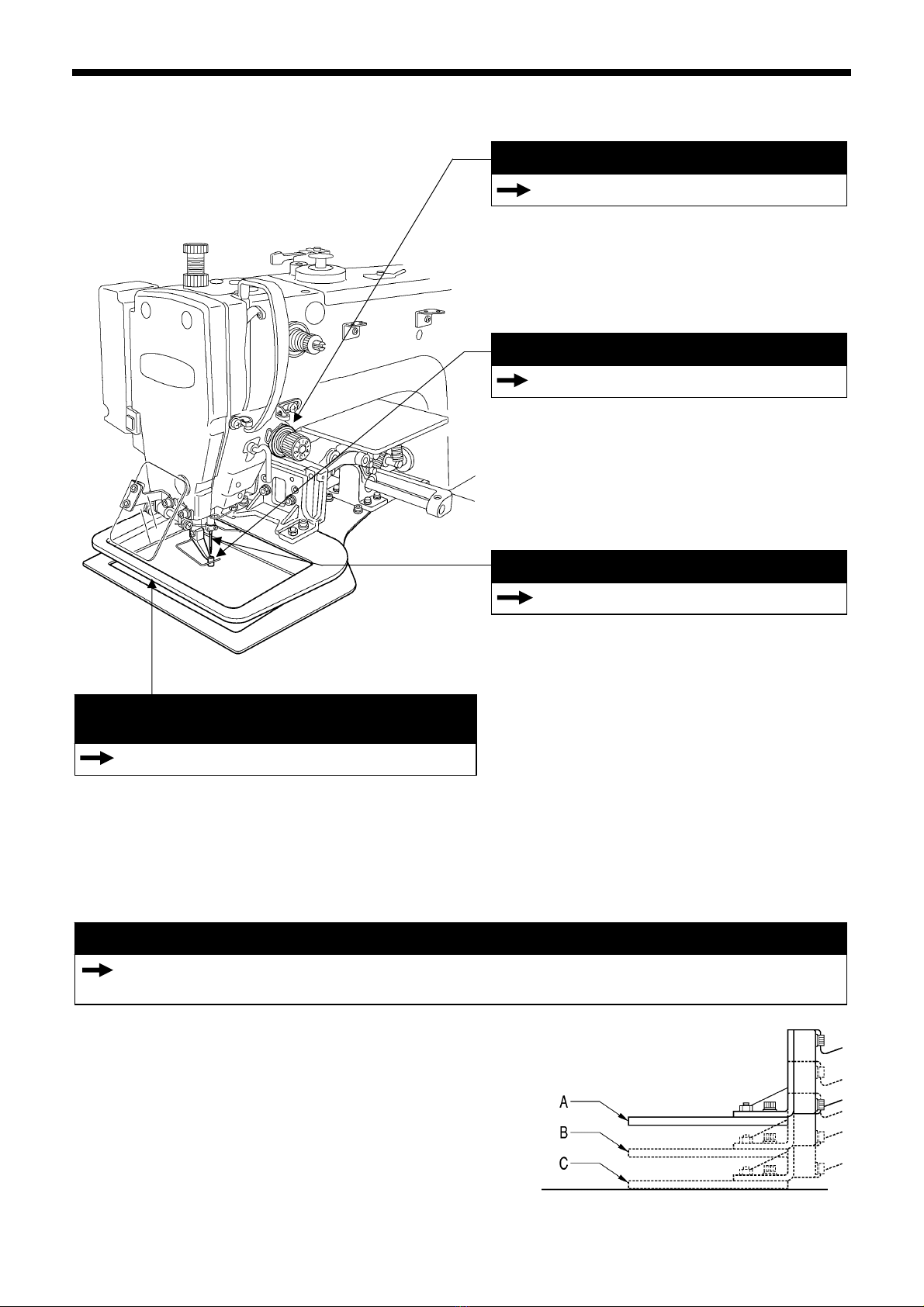 A

B

C