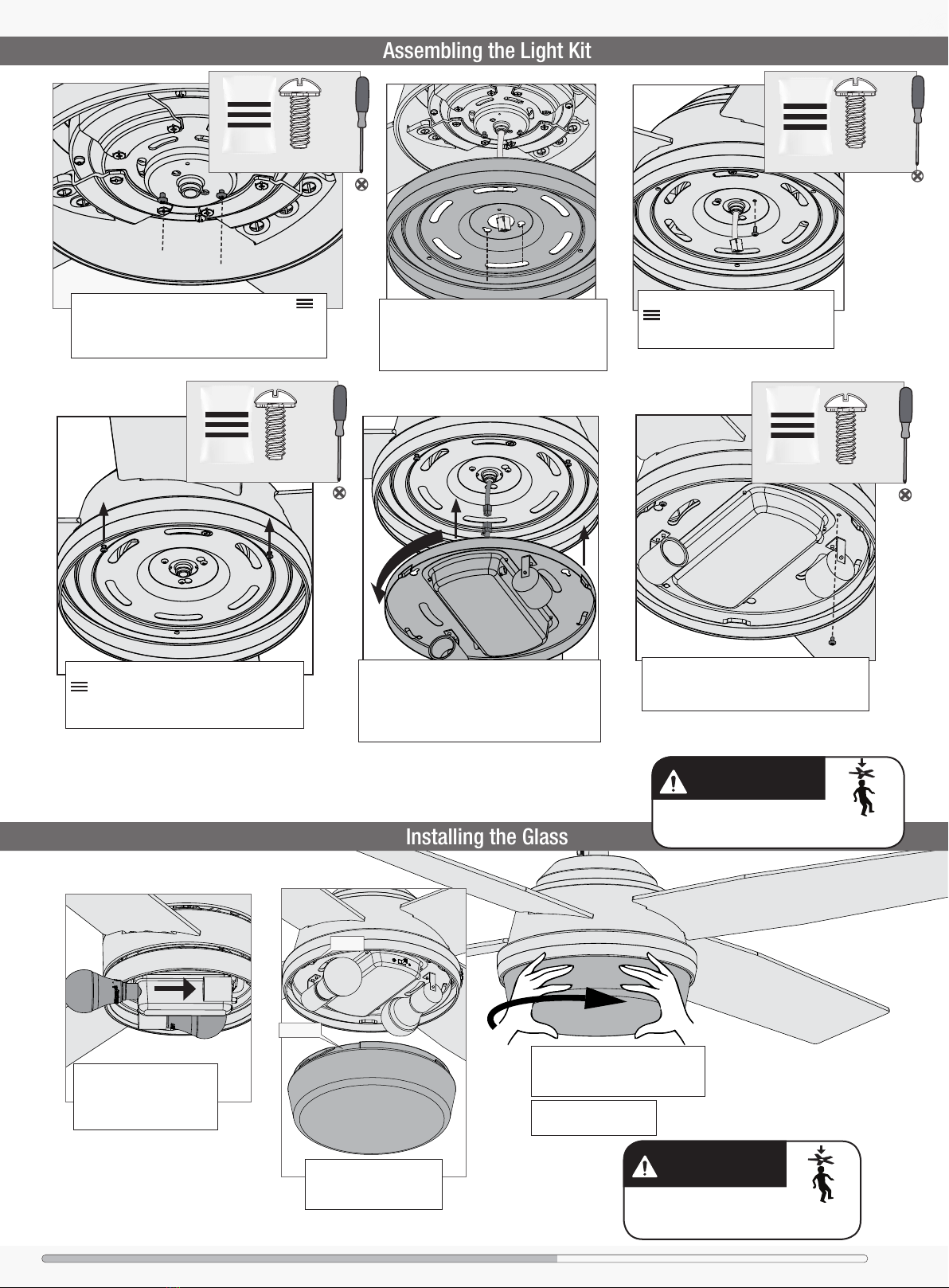 Assembling the Light Kit

Installing the Glass