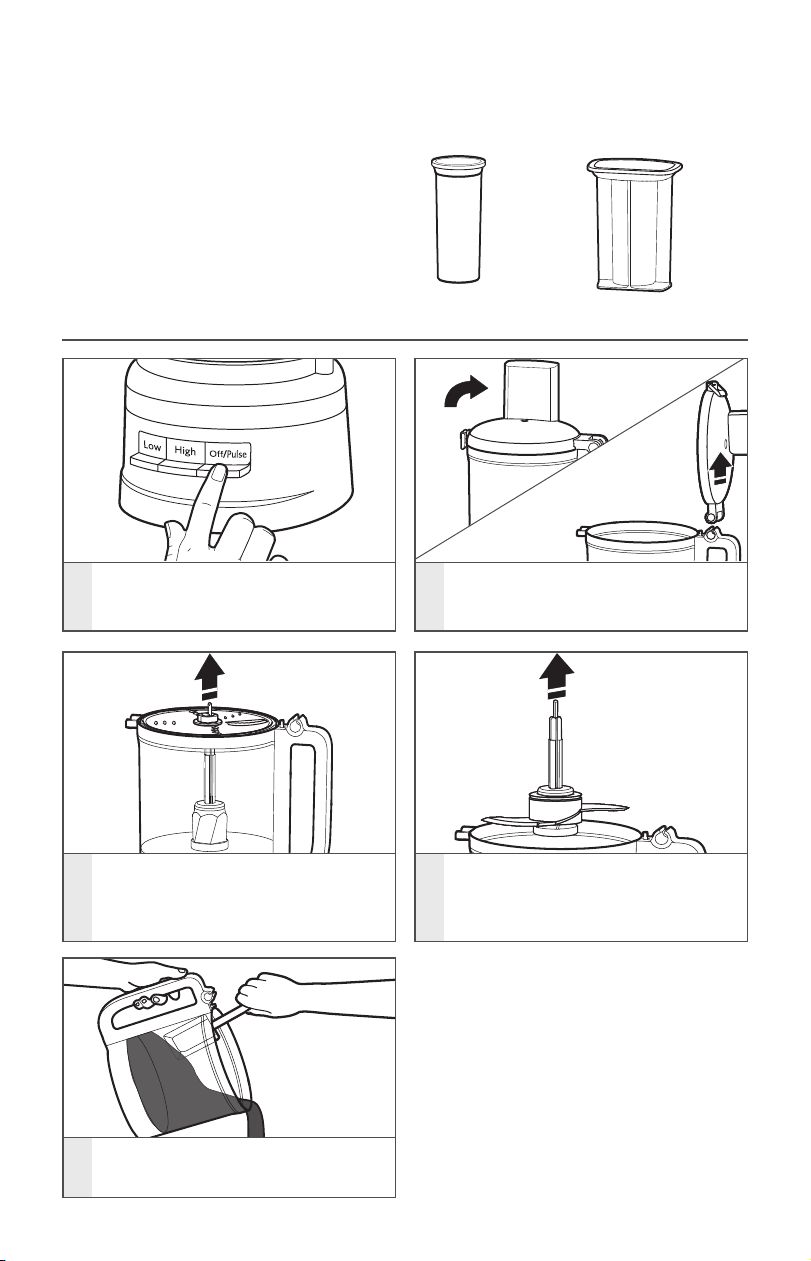 Low
High
Off/Pulse