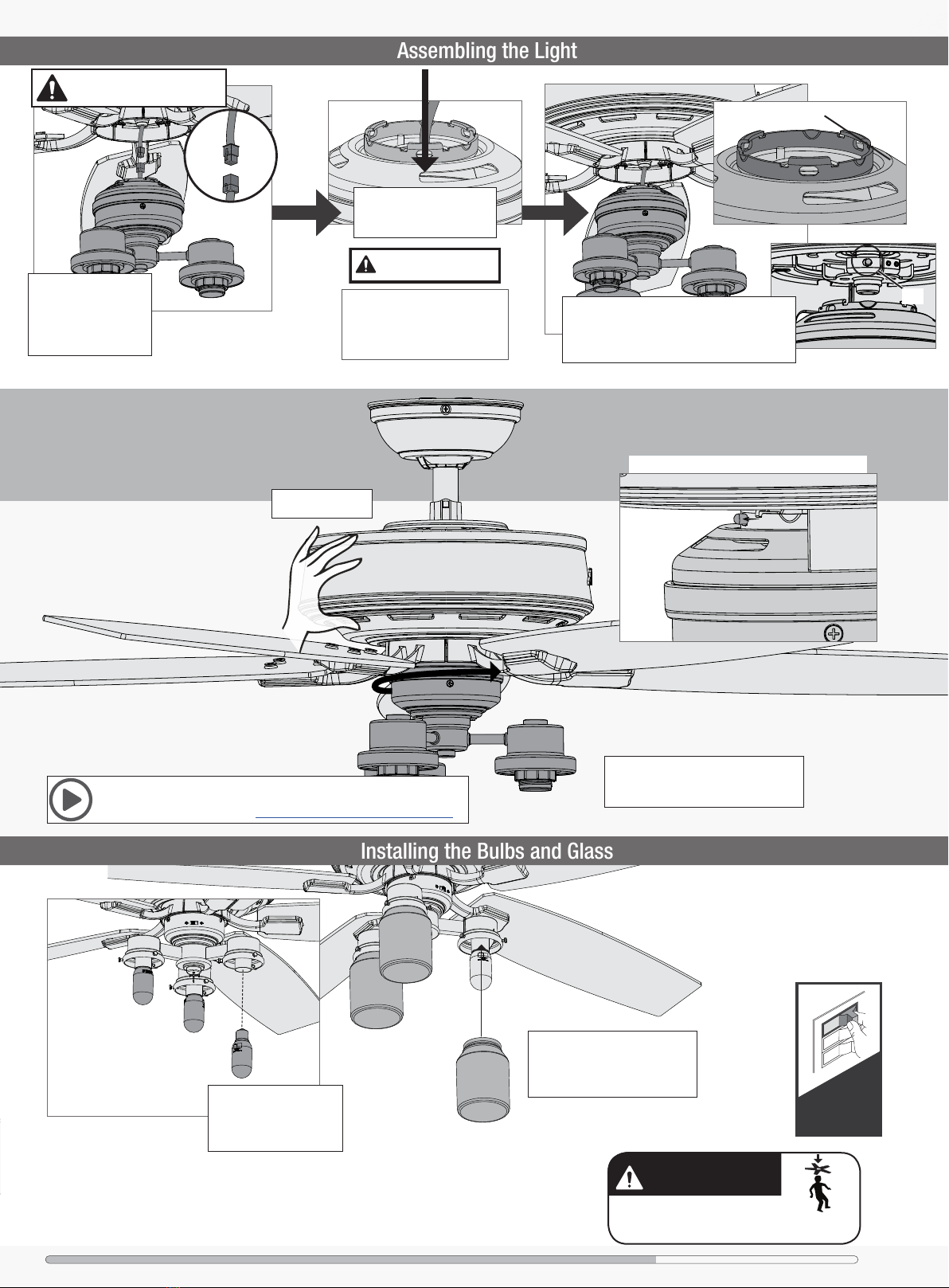 Assembling the Light

Installing the Bulbs and Glass