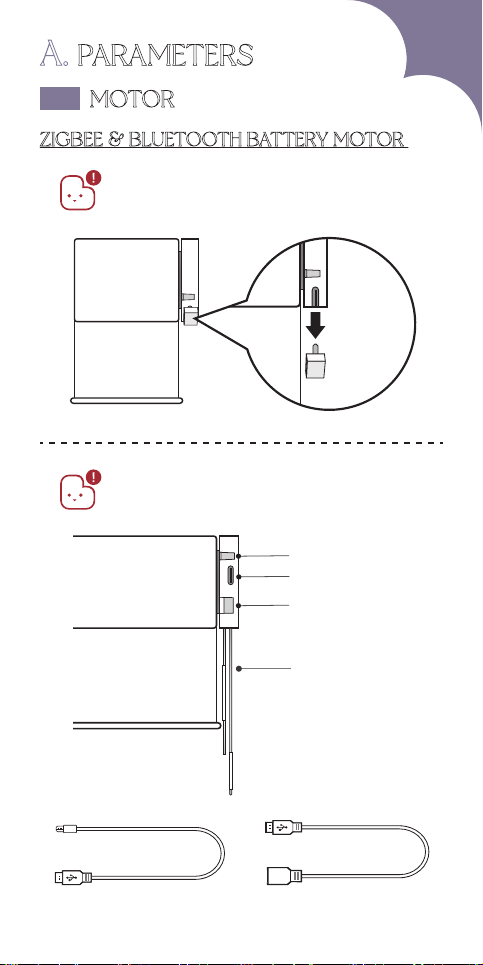 A. PARAMETERS

MOTOR

ZIGBEE & BLUETOOTH BATTERY MOTOR