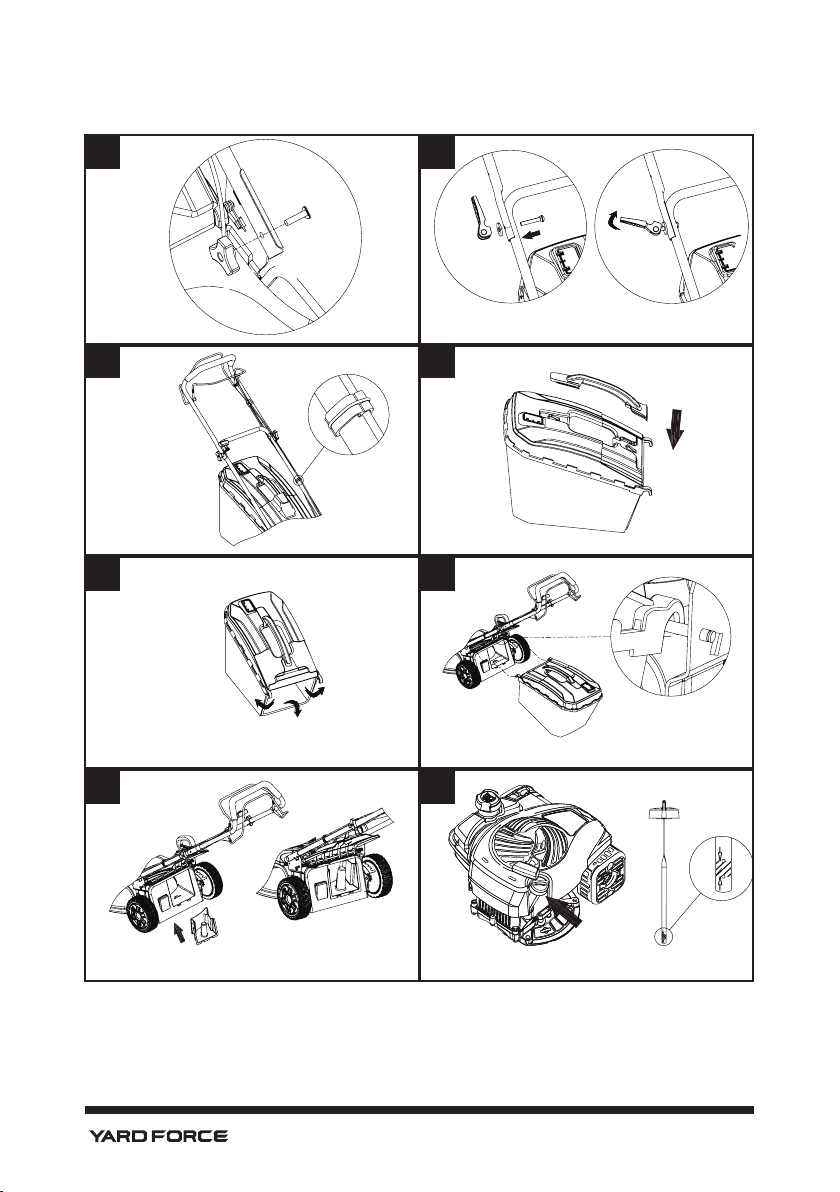 YARD FORCE