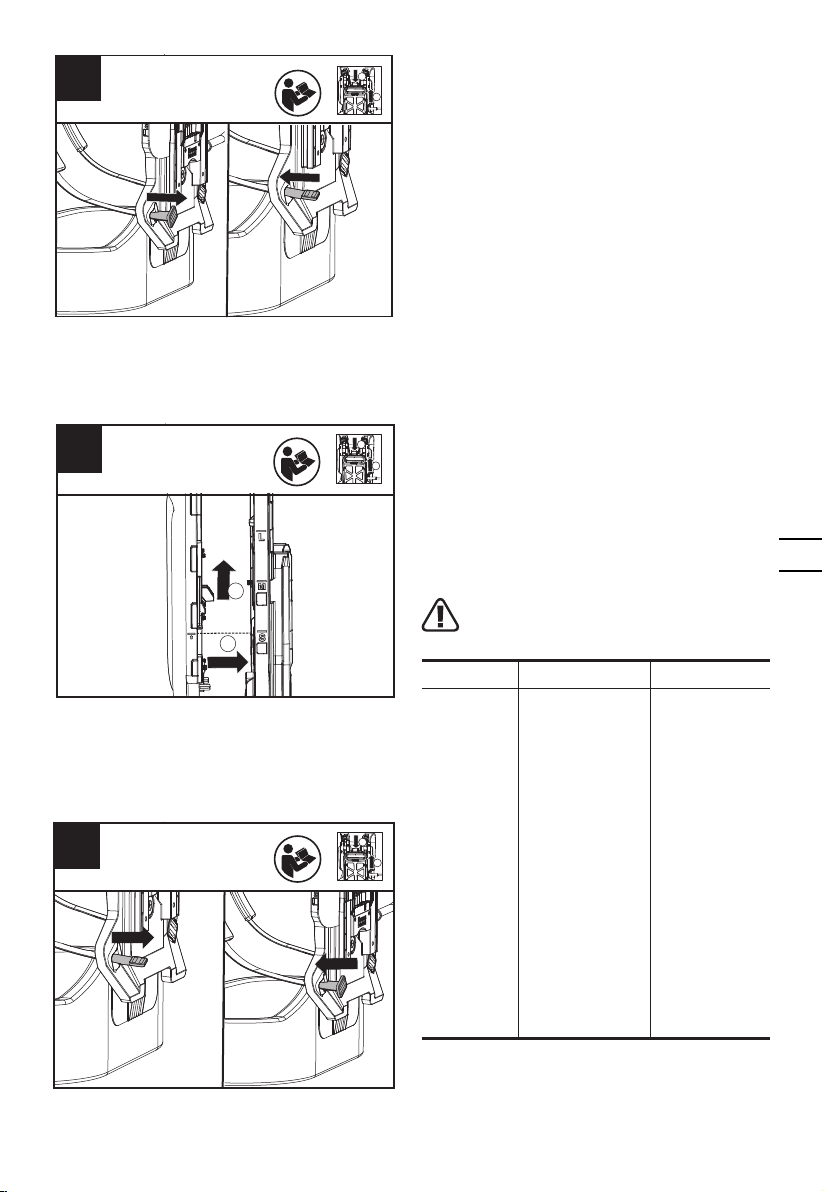 L

M

S