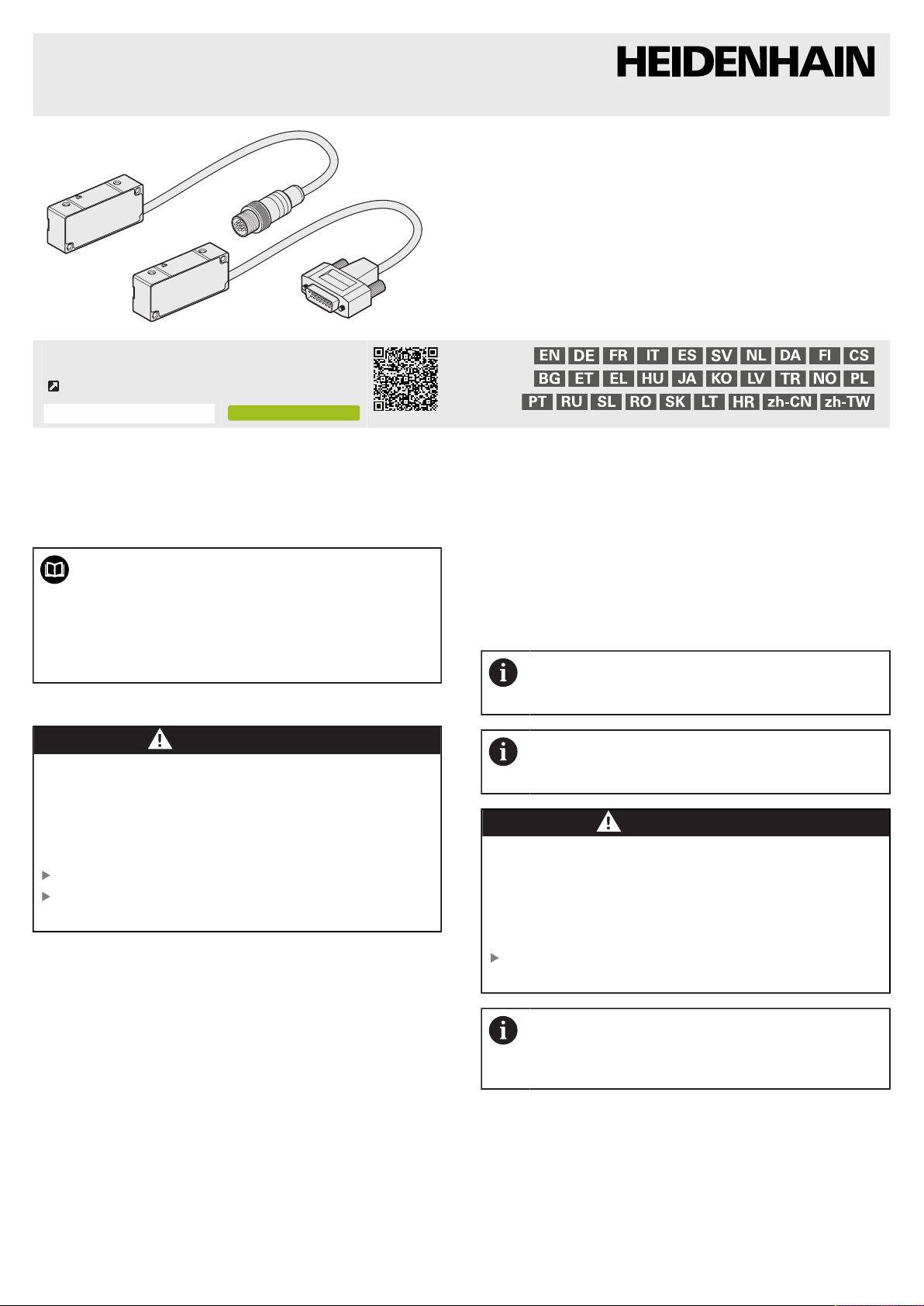 HEIDENHAIN

EN DE FR IT ES SV NL DA FI CS
BG ET EL HU JA KO LV TR NO PL
PT RU SL RO SK LT HR zh-CN zh-TW