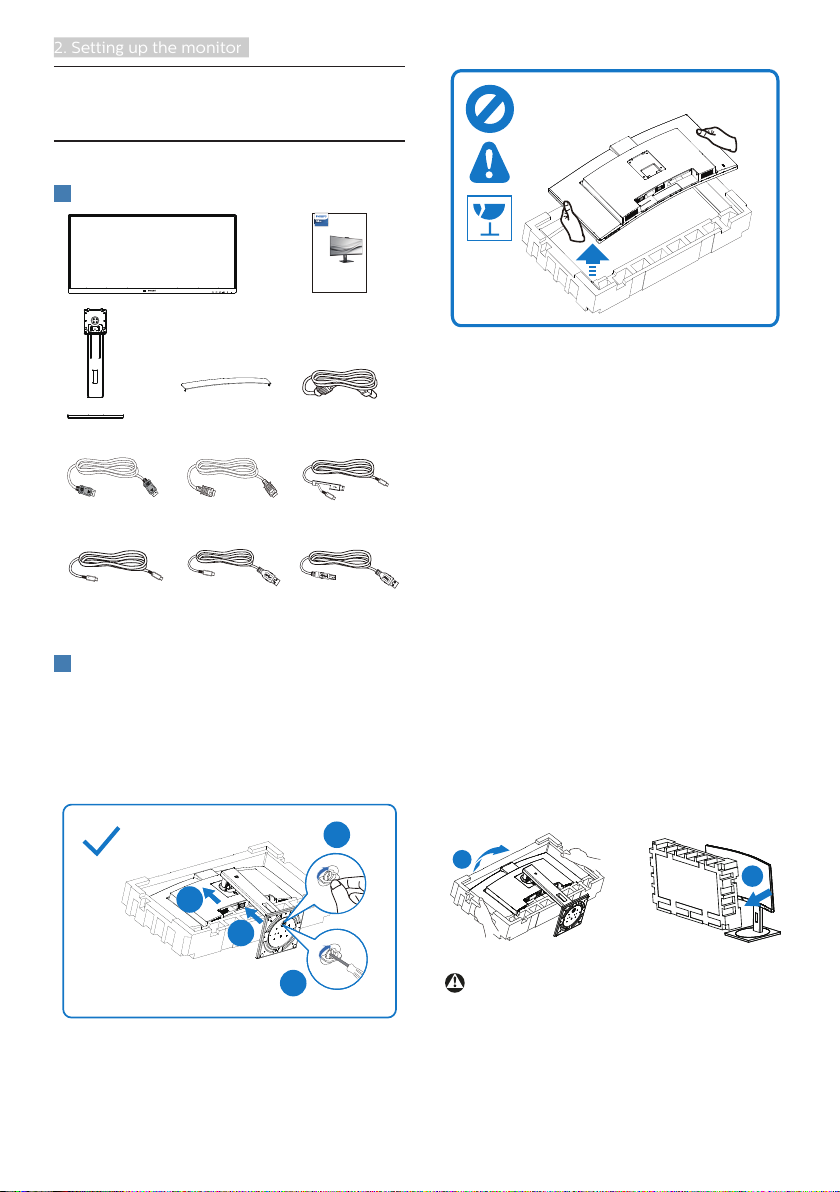 2. Setting up the monitor