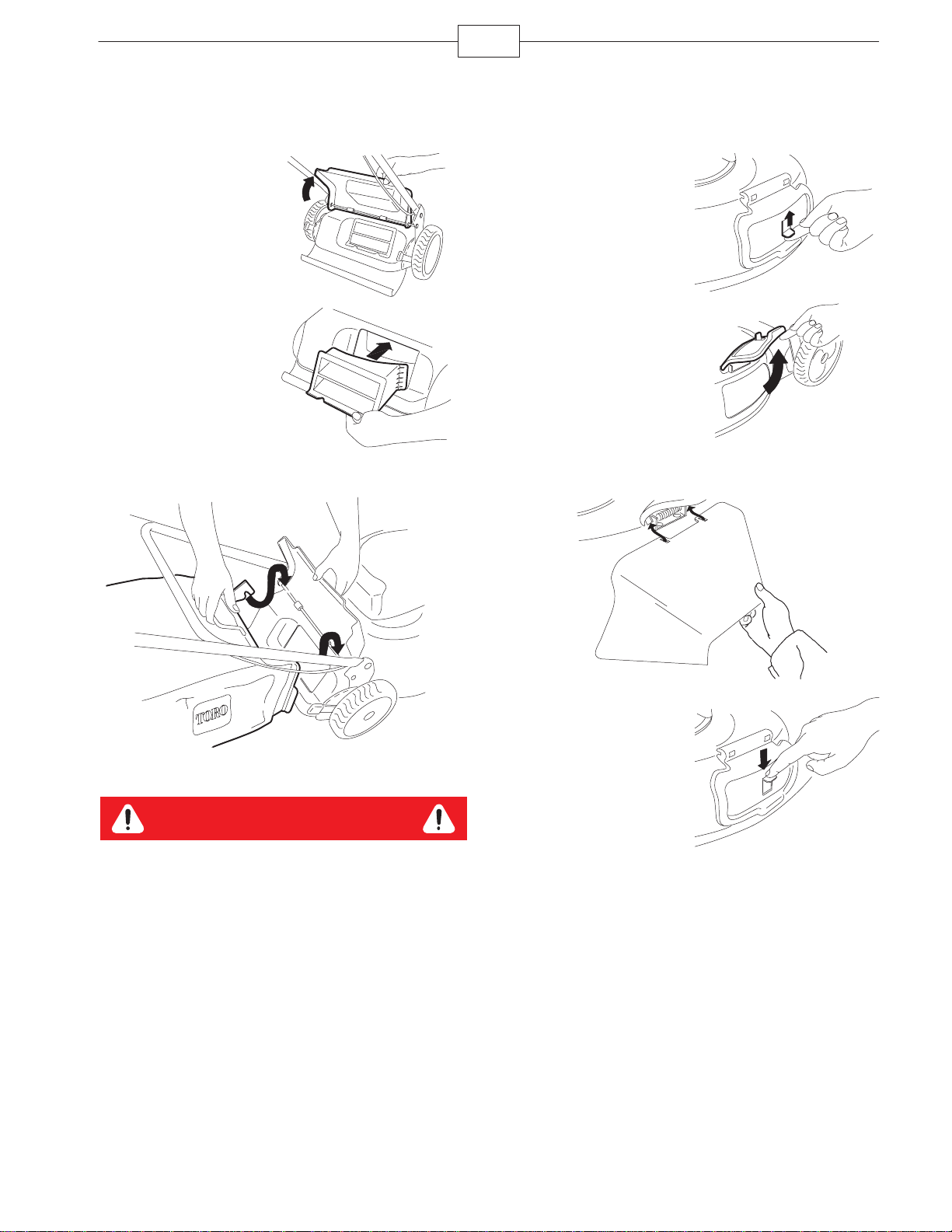 TORO