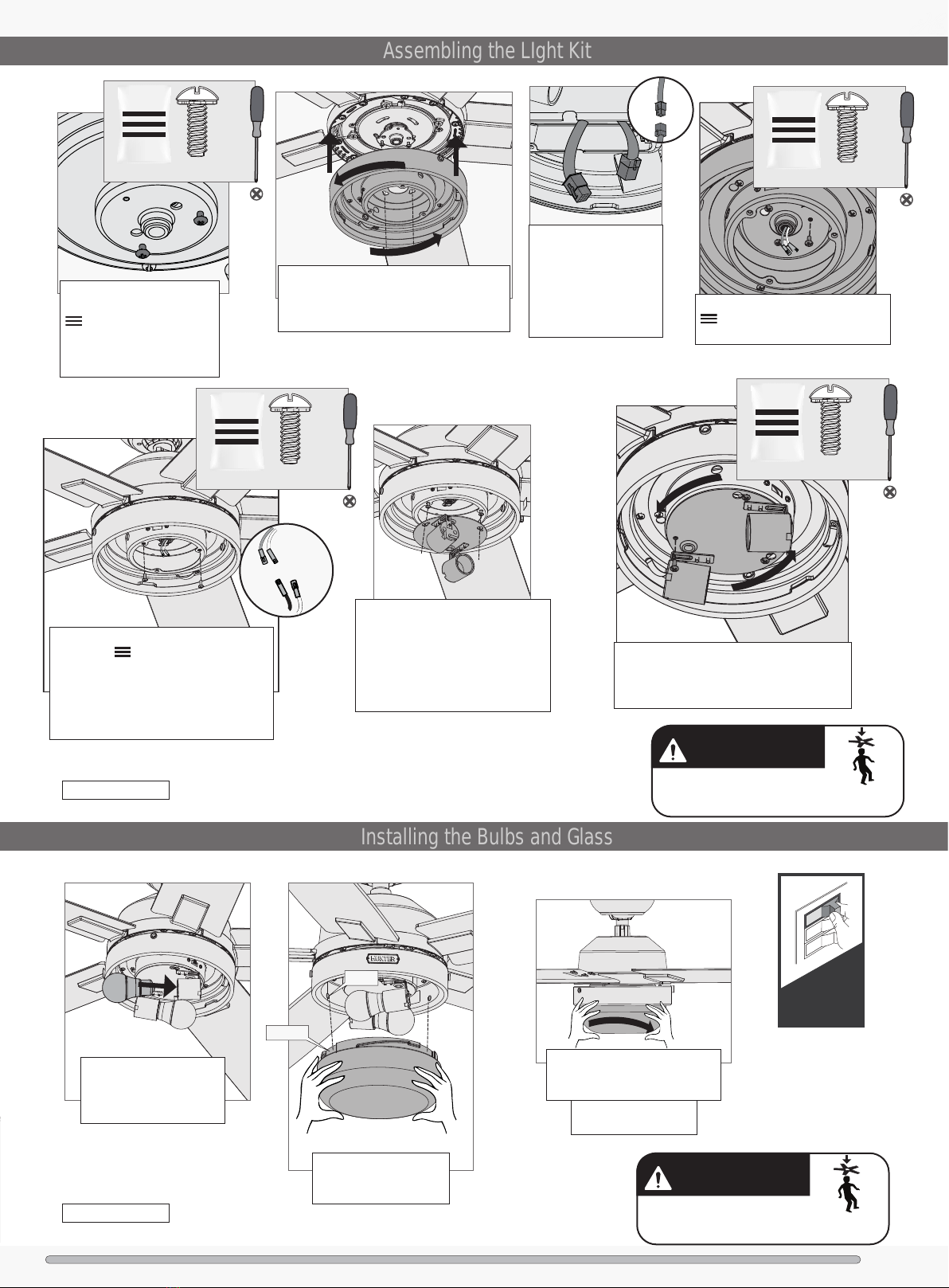 Assembling the LIght Kit

Installing the Bulbs and Glass

HUNTER