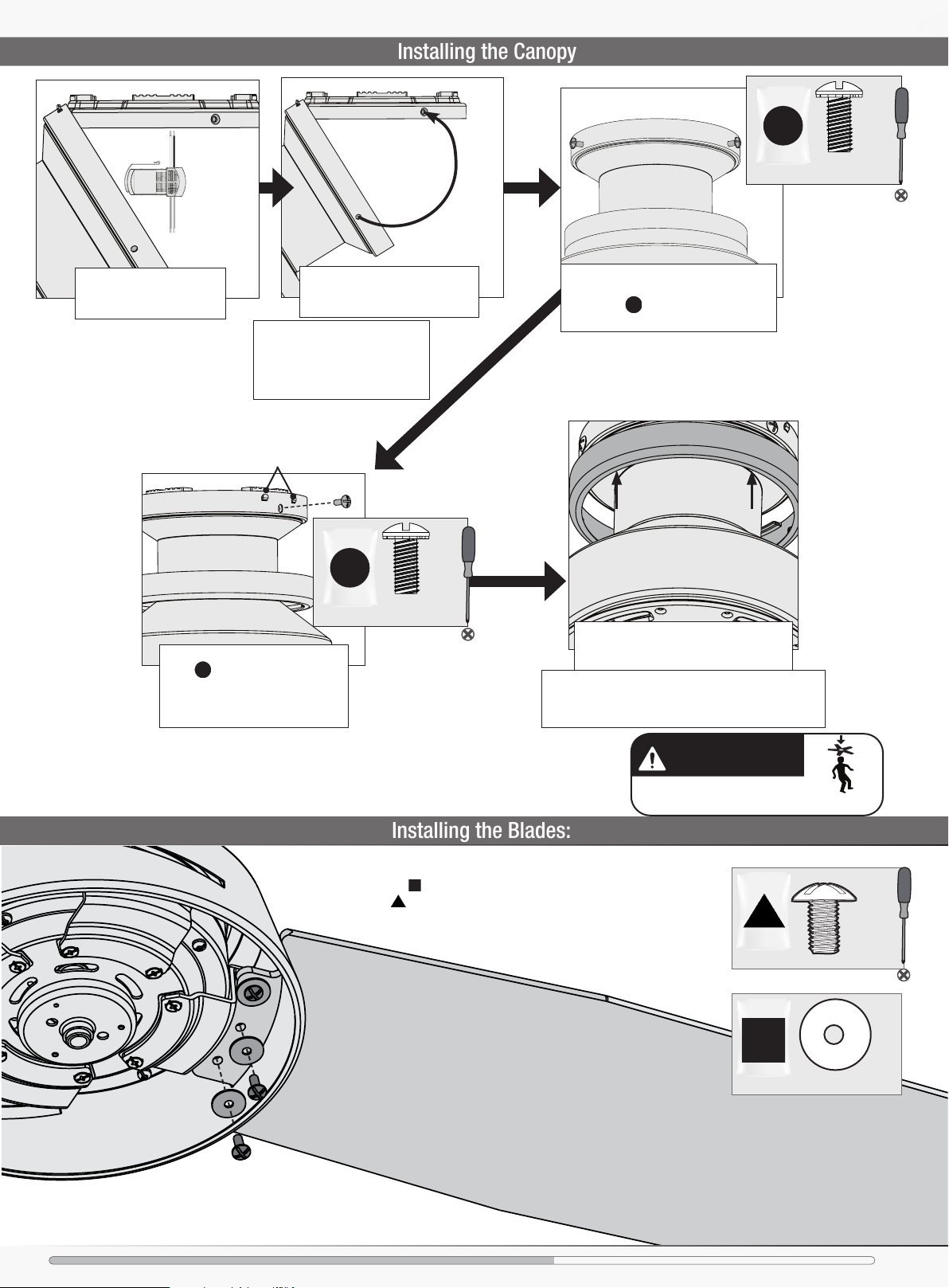 Installing the Canopy

Installing the Blades: