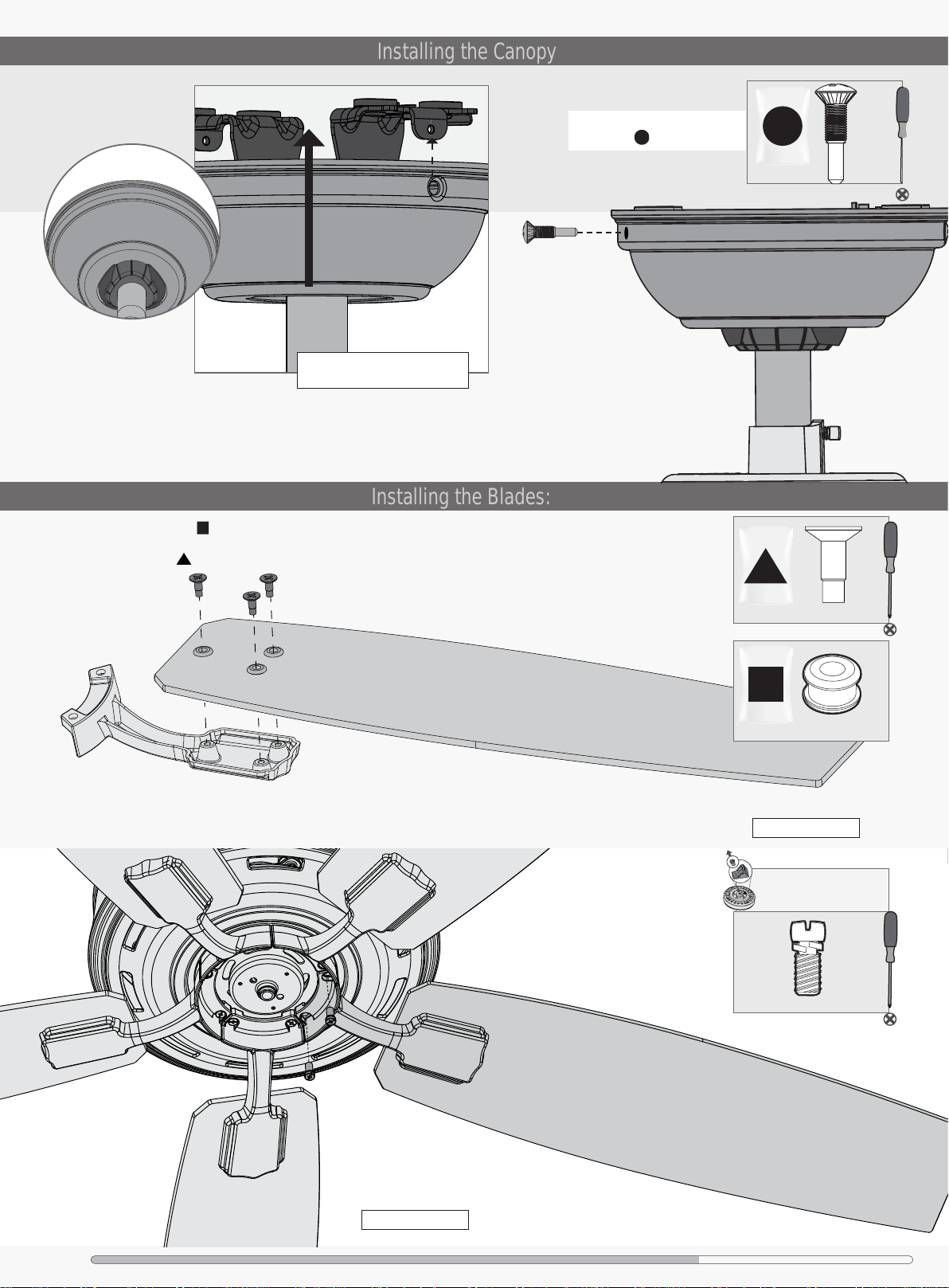 Installing the Canopy

Installing the Blades: