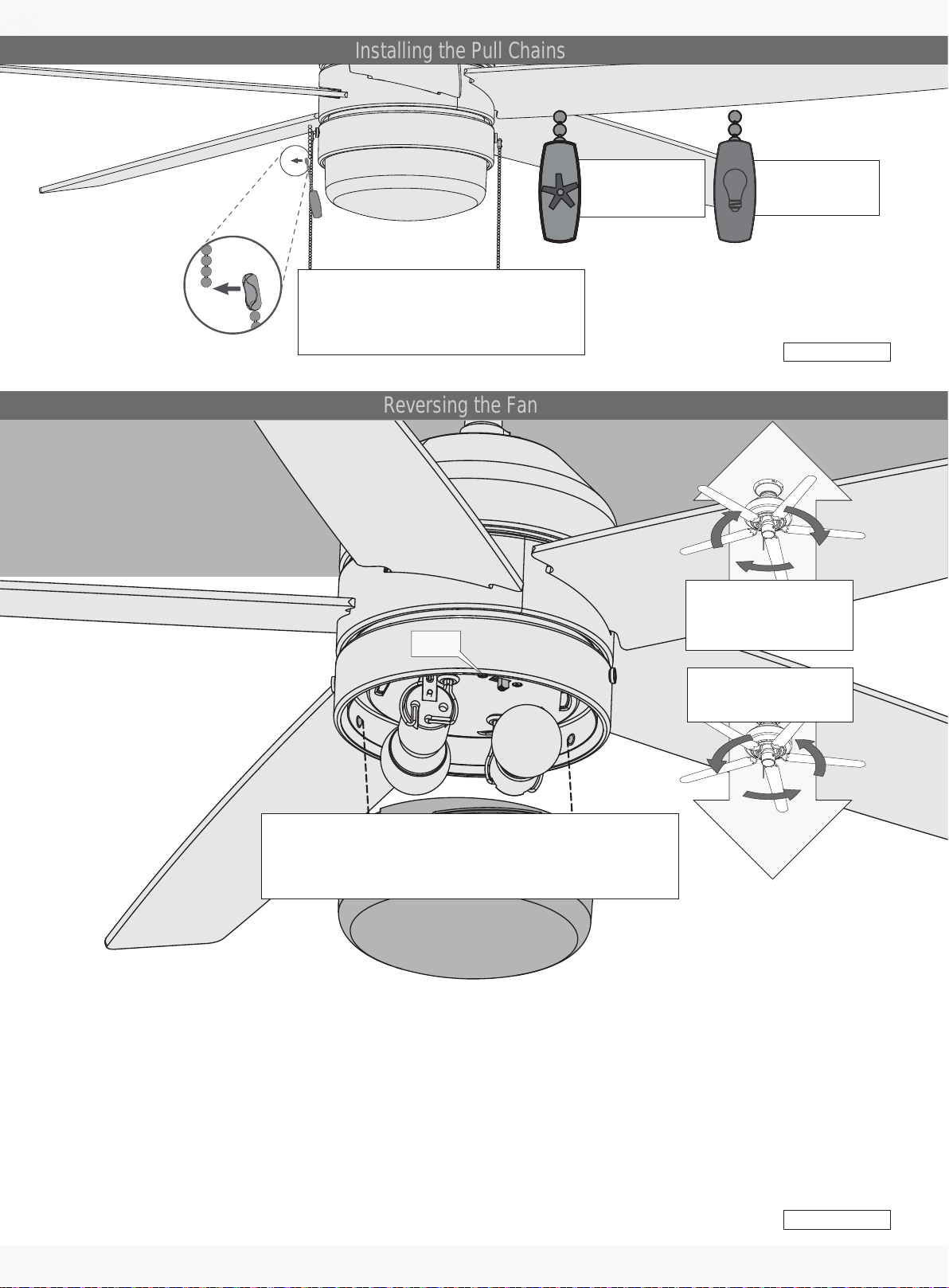 Installing the Pull Chains

Reversing the Fan