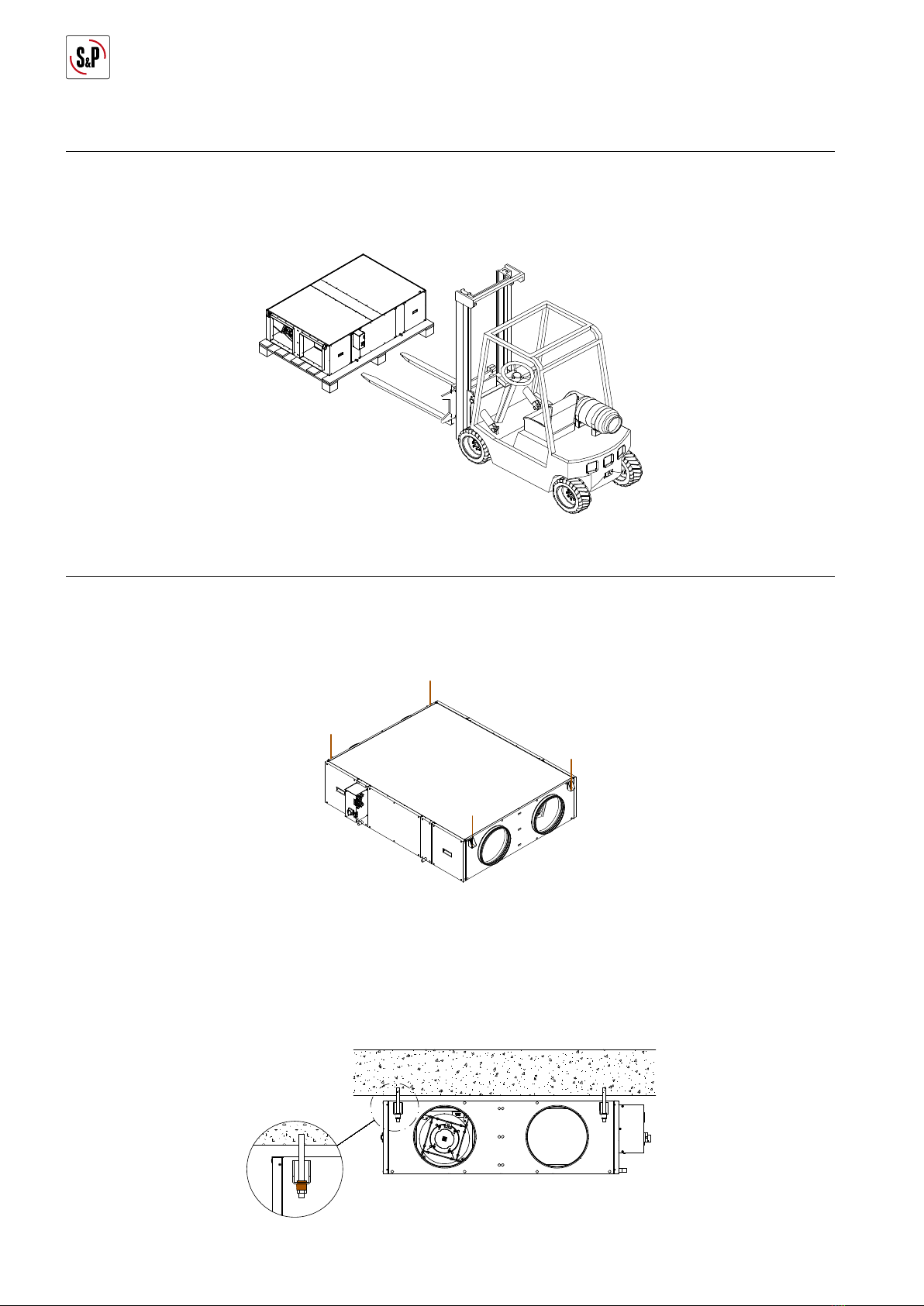 S&P