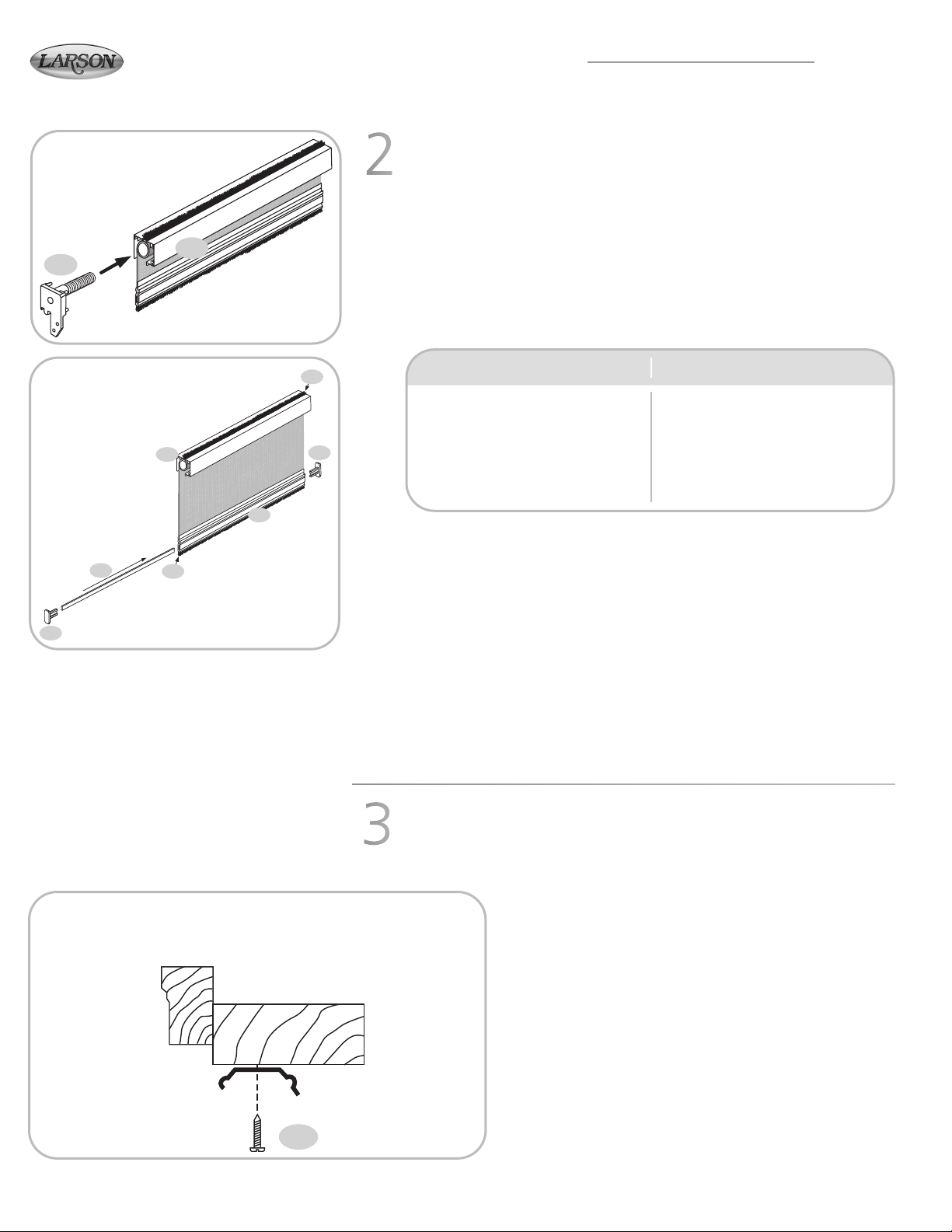 LARSON

2

3