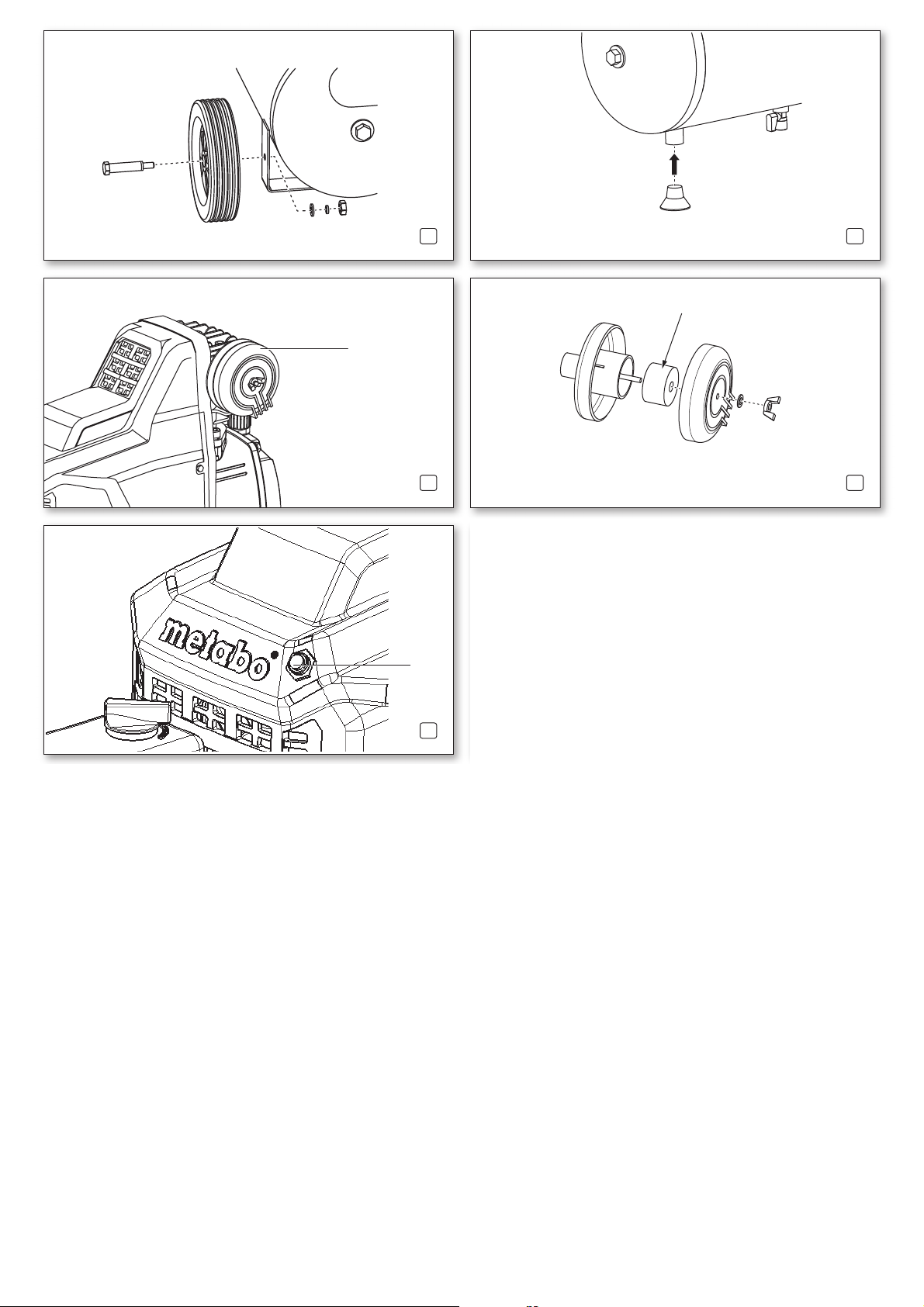 metabo