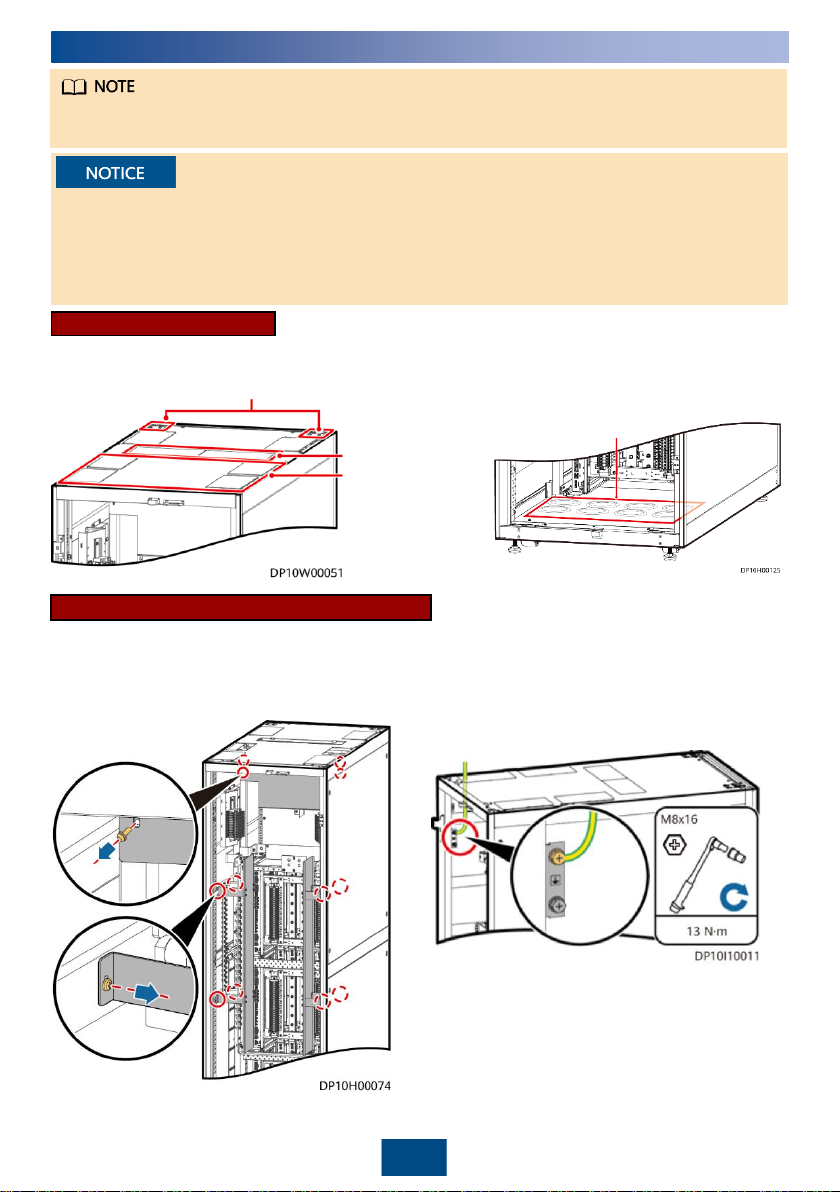 NOTE

NOTICE

DP10W00051

DP10H00125

M8x16

13 N·m

DP10I10011

DP10H00074