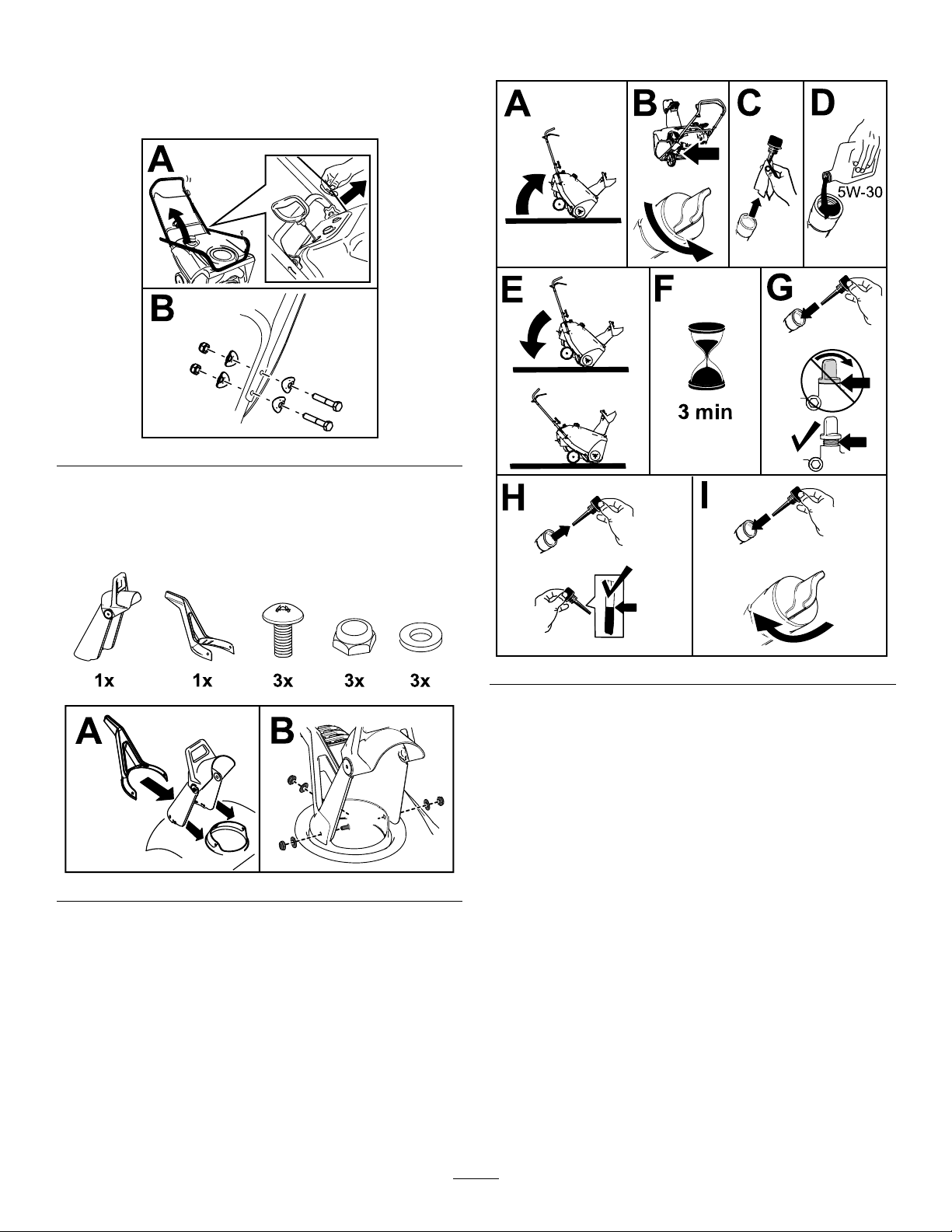 A

B

1x 1x 3x 3x 3x

A

B

A

B

C

D

5W-30

E

F

3 min

G

H

I