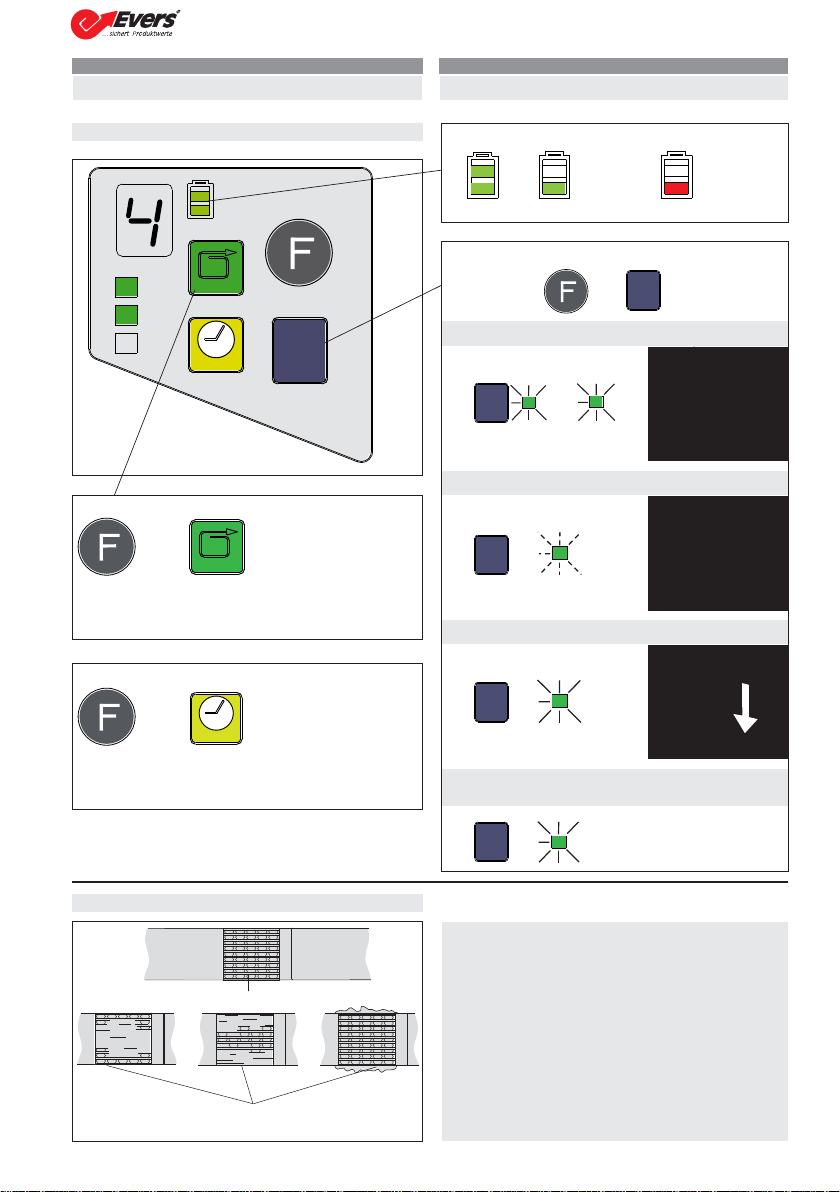 Evers®
...sichert Produktwerte

4

F

F

F

F