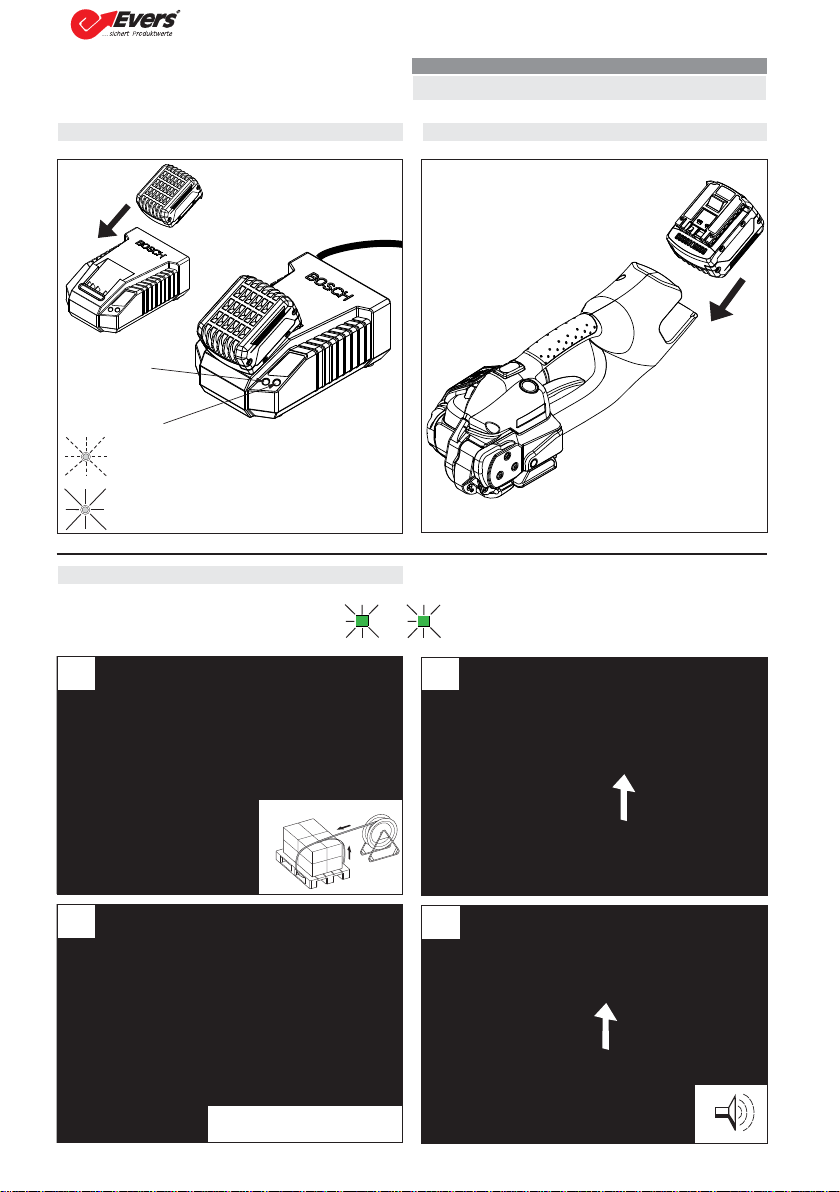 Evers®
...sichert Produktwerte

BOSCH

BOSCH