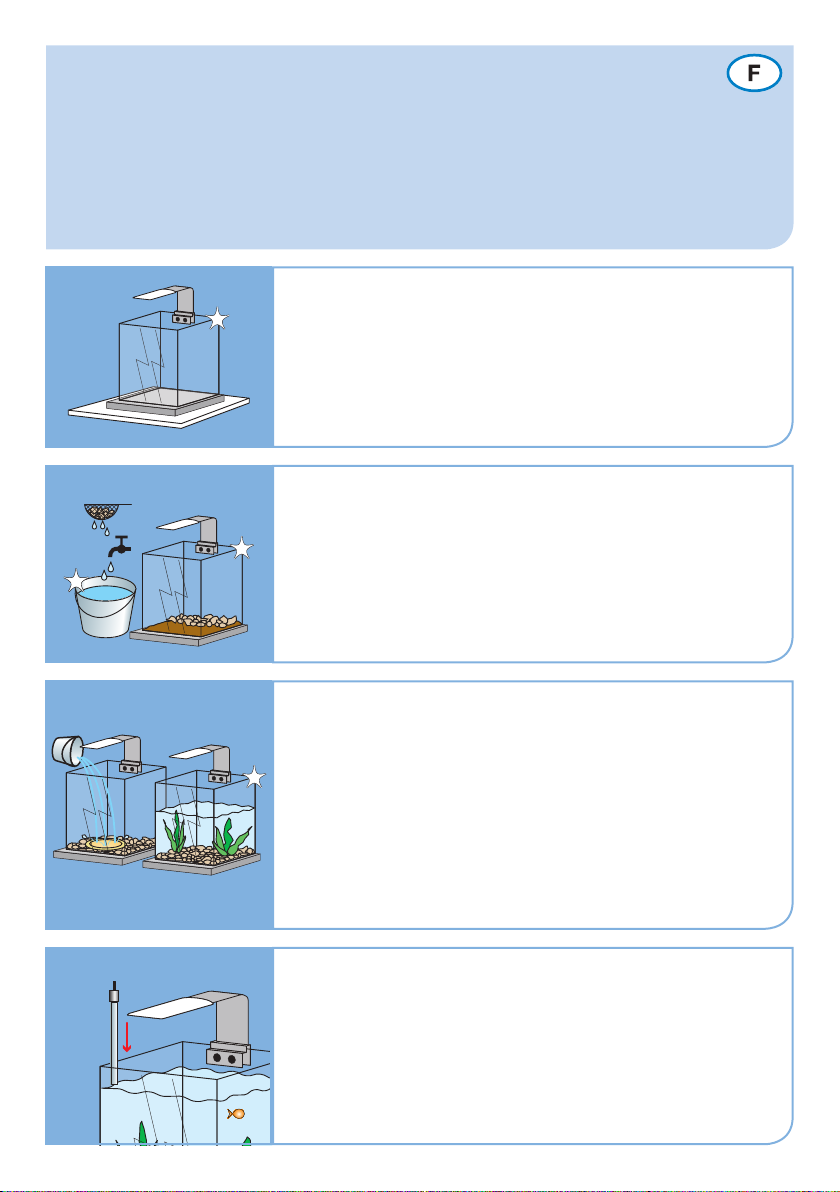 F