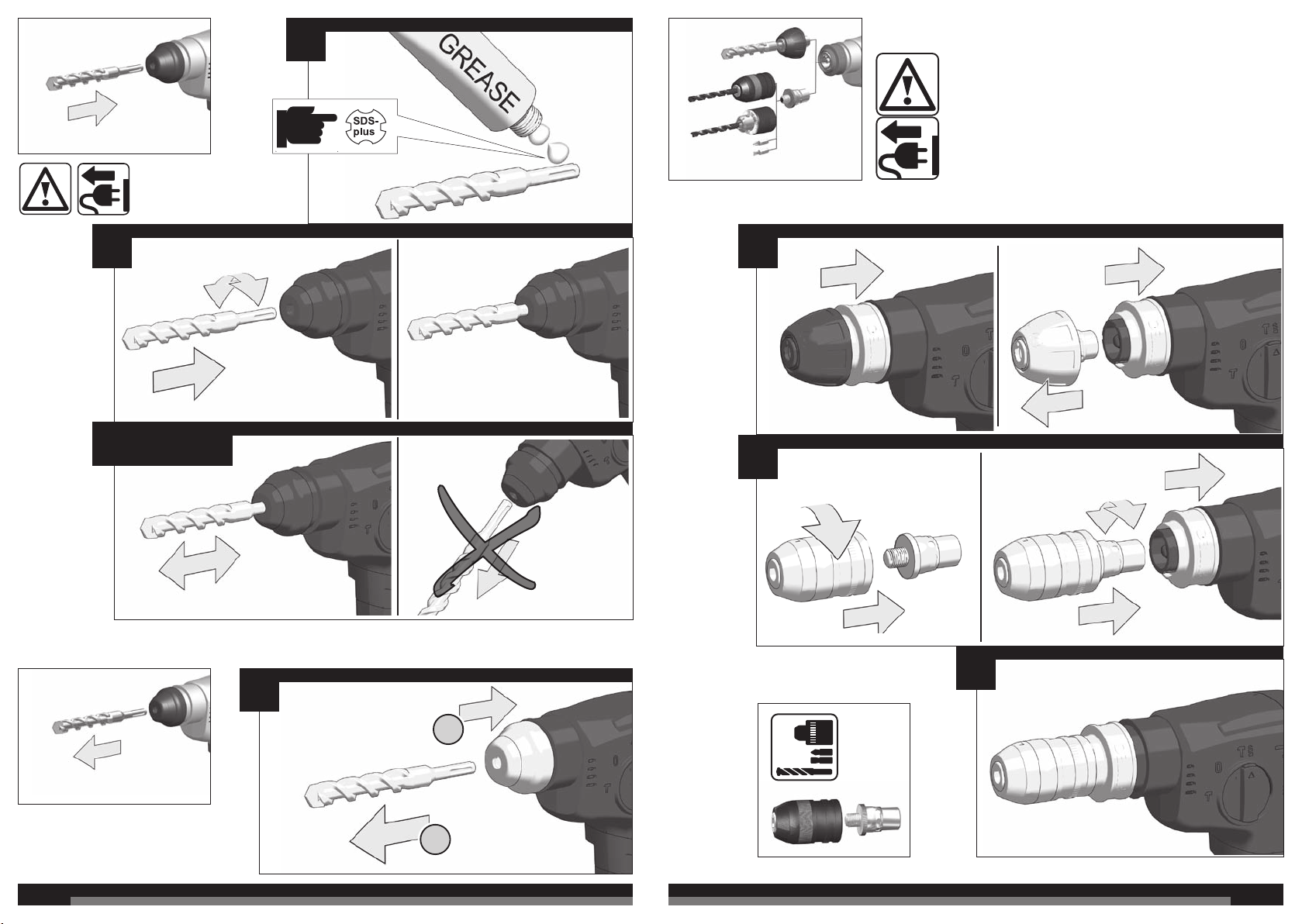 GREASE

SDS-plus