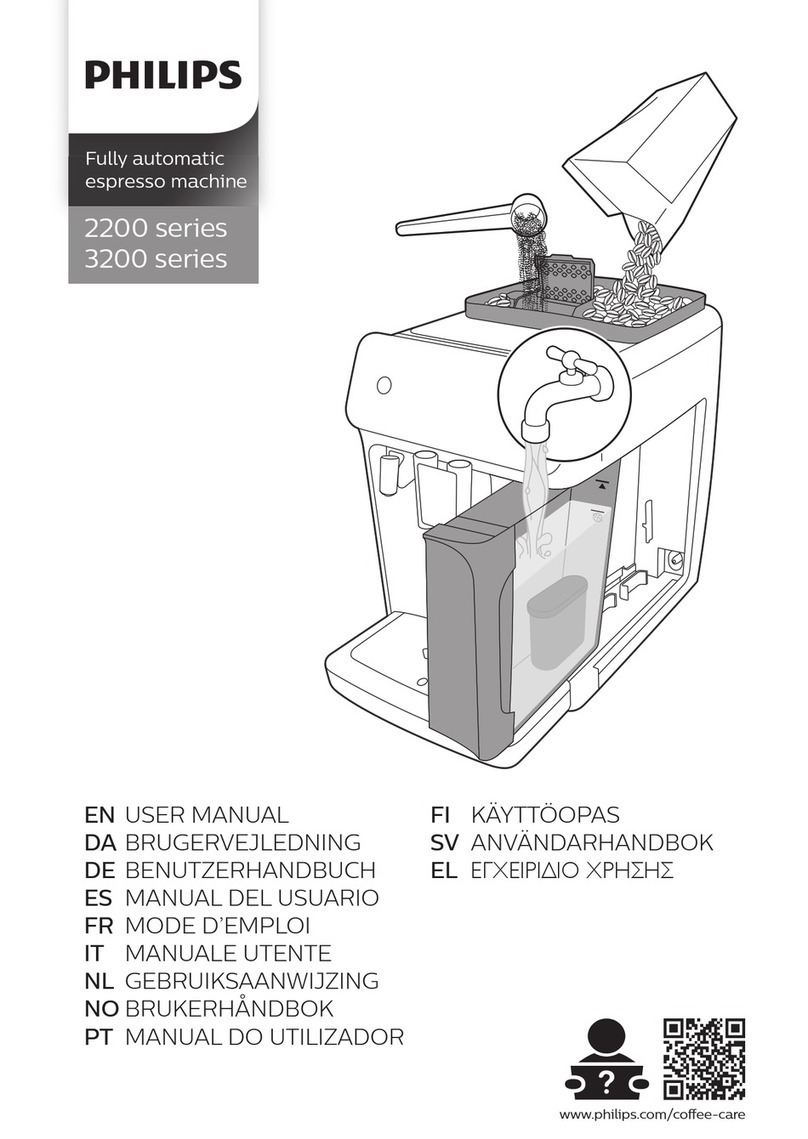 PHILIPS

Fully automatic espresso machine

2200 series
3200 series

EN USER MANUAL
DA BRUGERVEJLEDNING
DE BENUTZERHANDBUCH
ES MANUAL DEL USUARIO
FR MODE D'EMPLOI
IT MANUALE UTENTE
NL GEBRUIKSAANWIJZING
NO BRUKERHÅNDBOK
PT MANUAL DO UTILIZADOR

FI KÄYTTÖOPAS
SV ANVÄNDARHANDBOK
EL ΕΓΧΕΙΡΙΔΙΟ ΧΡΗΣΗΣ

?

www.philips.com/coffee-care