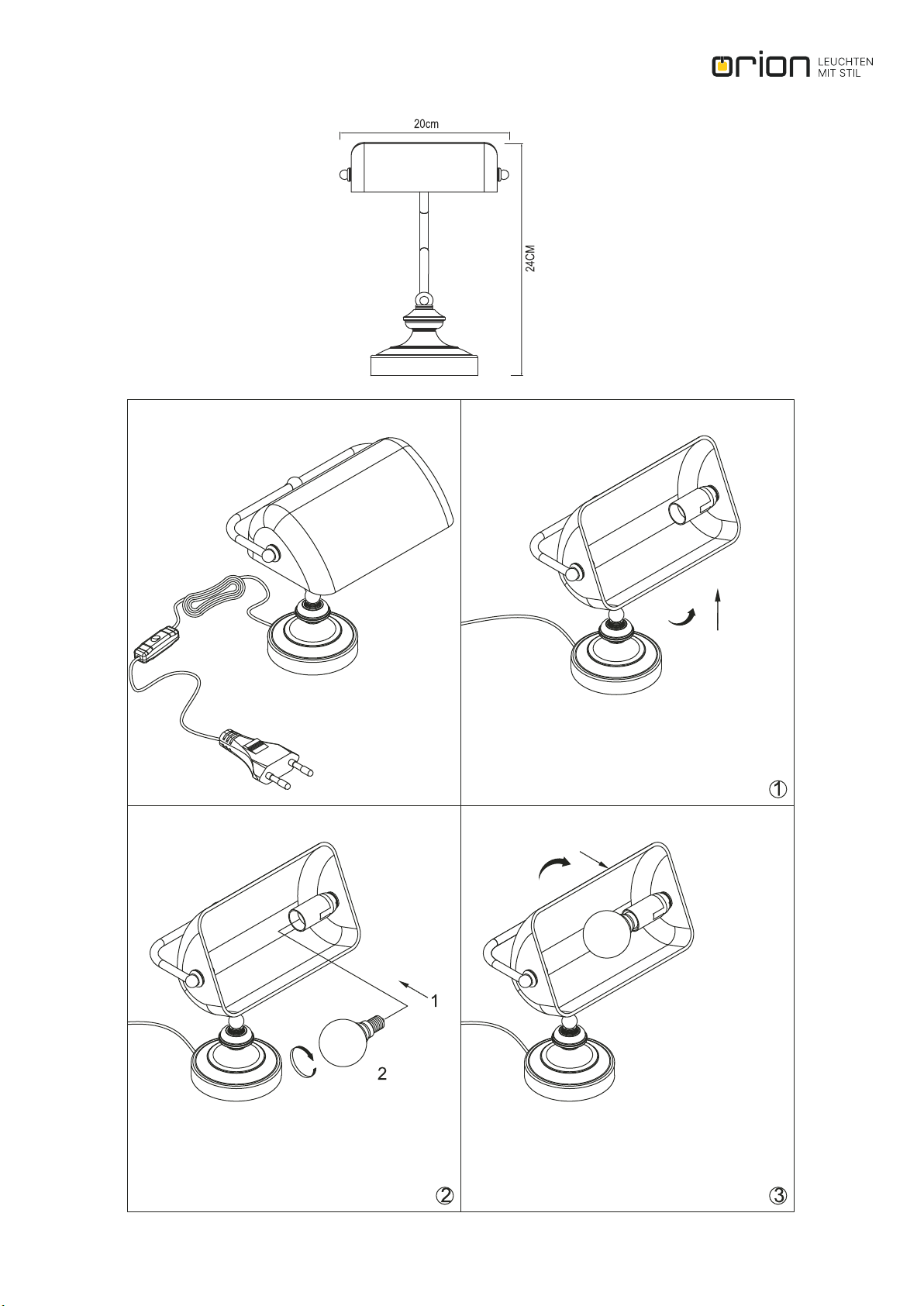 orion LEUCHTEN MIT STIL

20cm

24CM

①

1

2

②

③