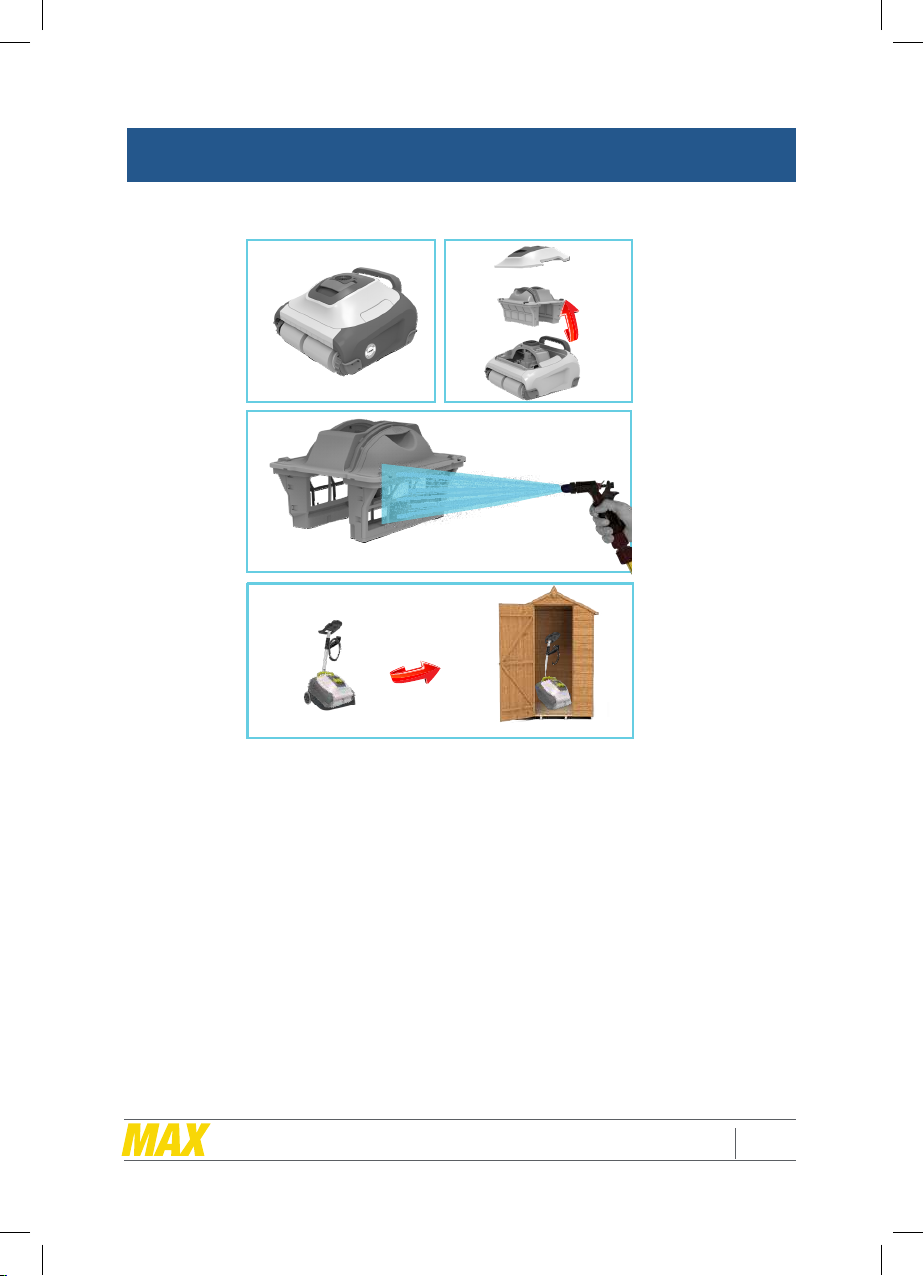 MAX