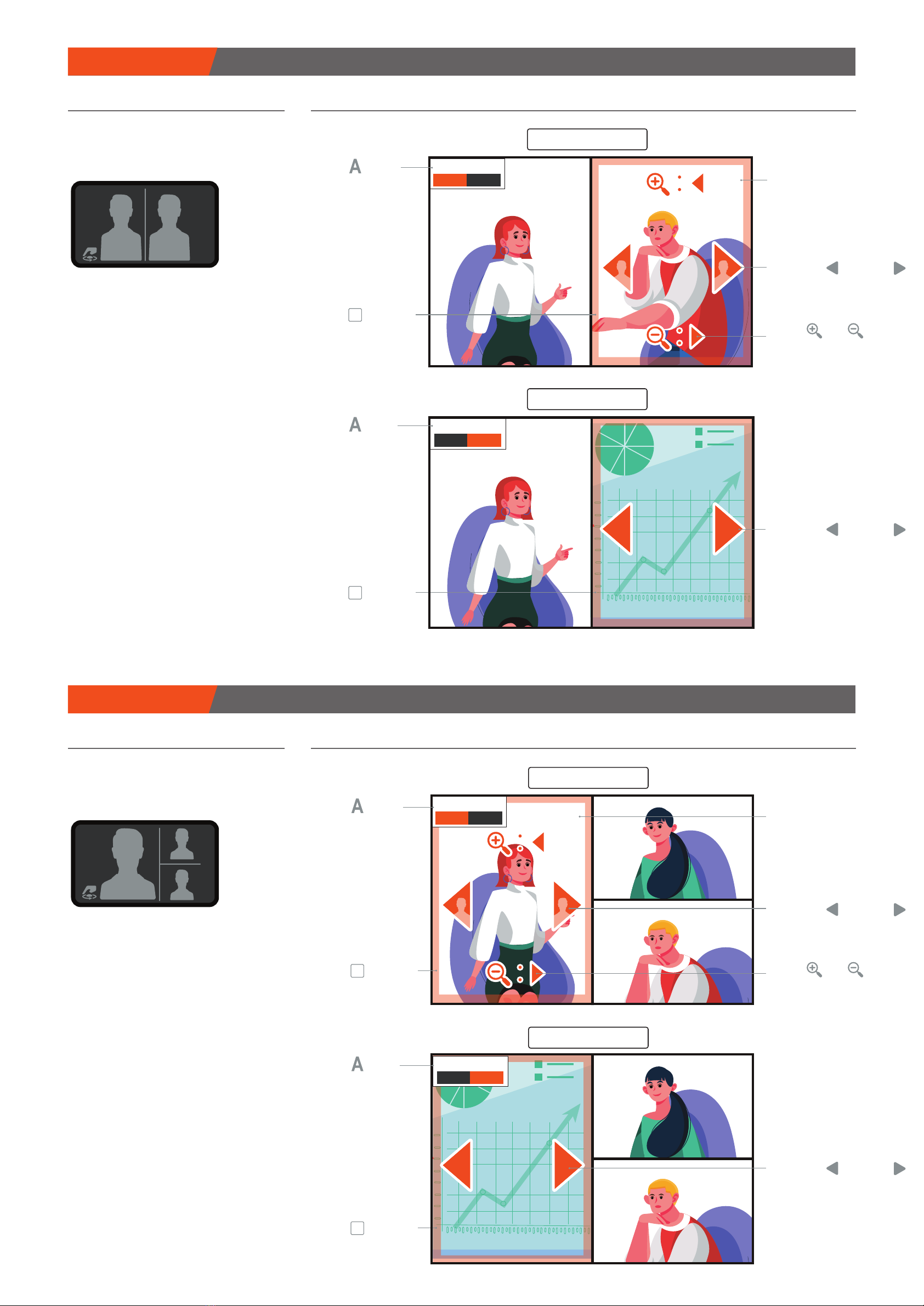 A

A

A

A