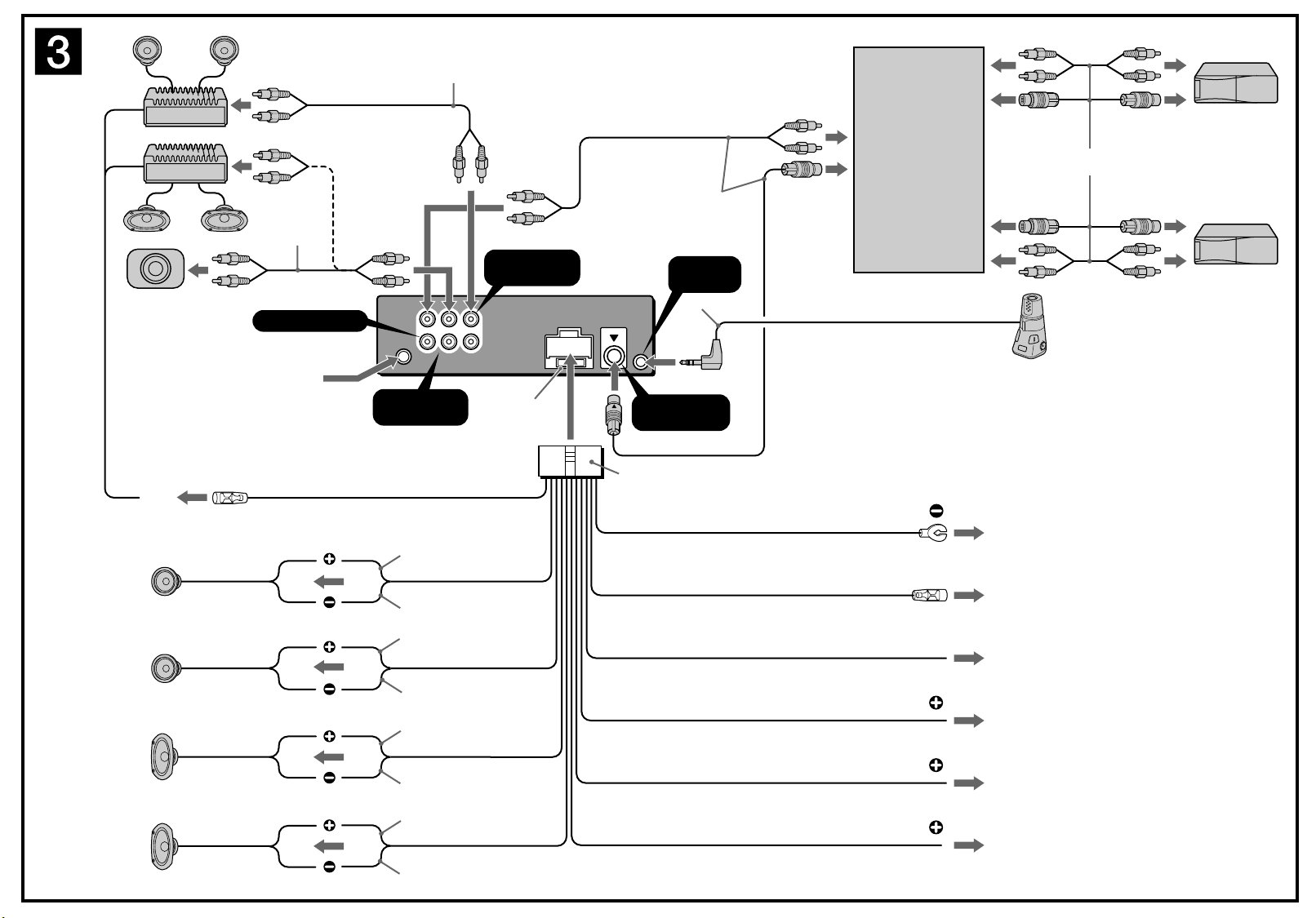 3