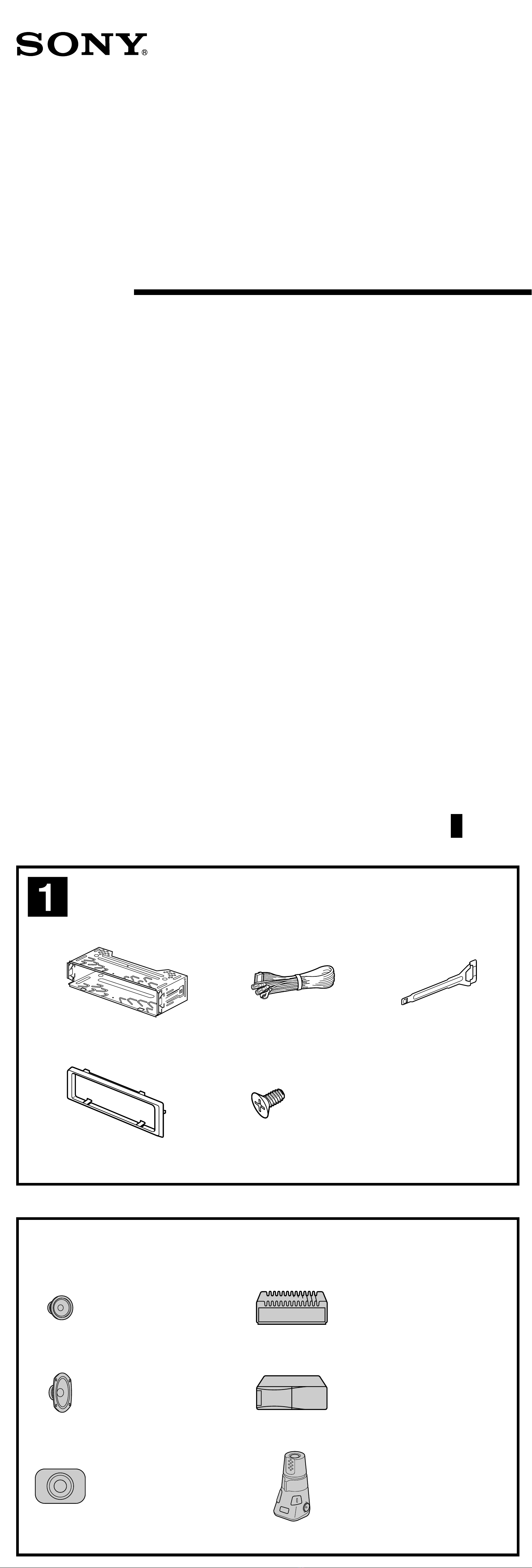 SONY®

1