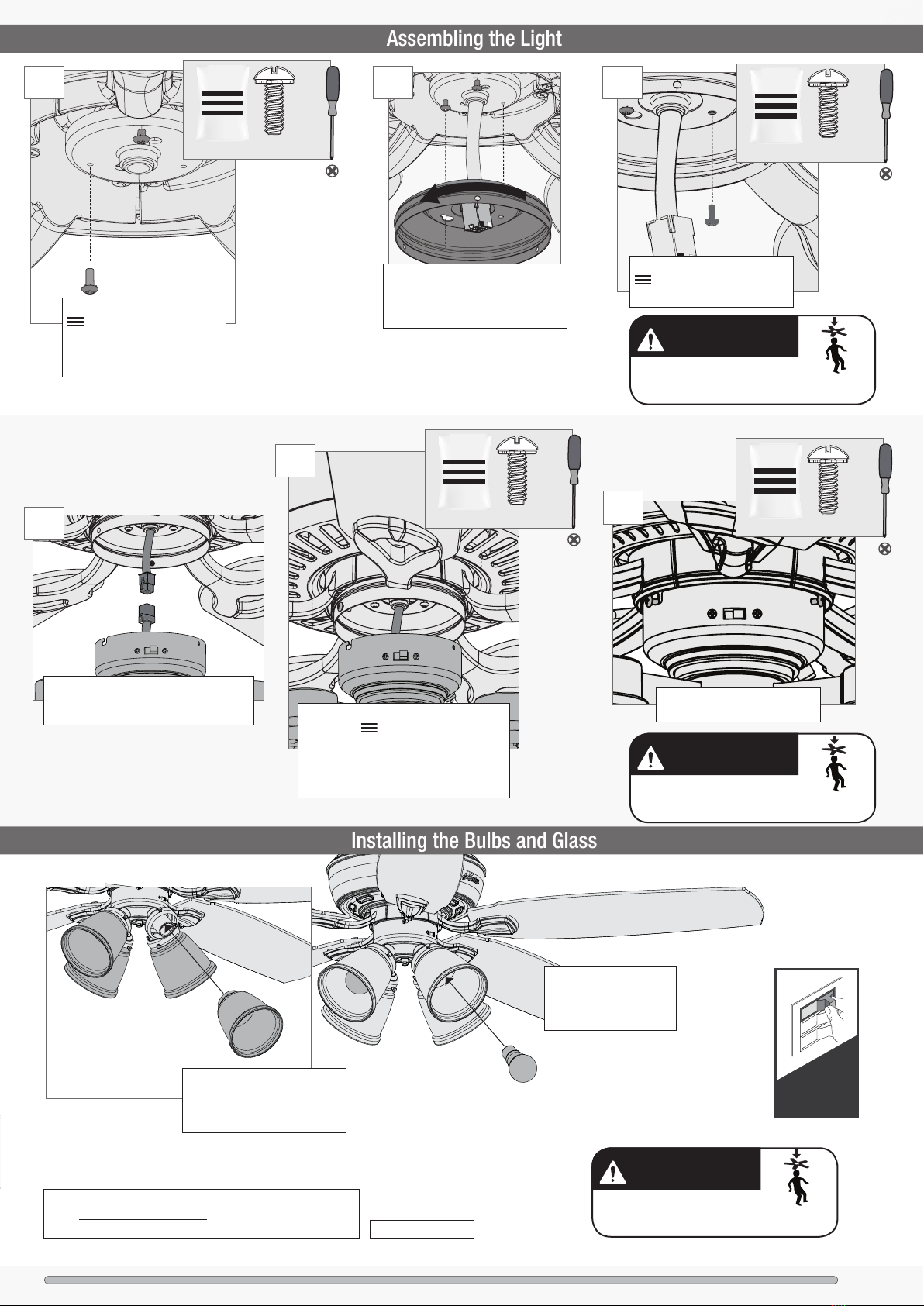 Assembling the Light

Installing the Bulbs and Glass