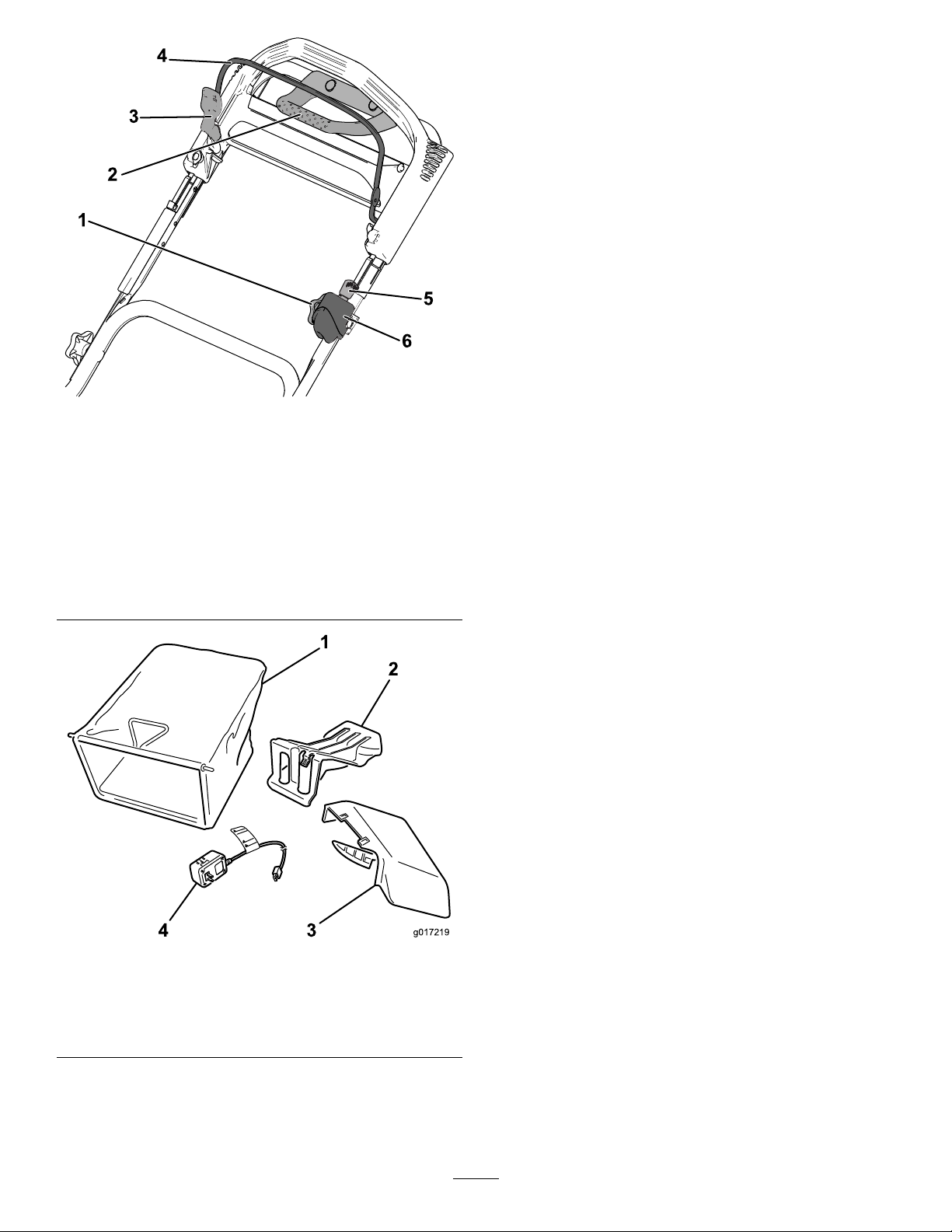 4
3
2
1
5
6

1
2
4
3
g017219