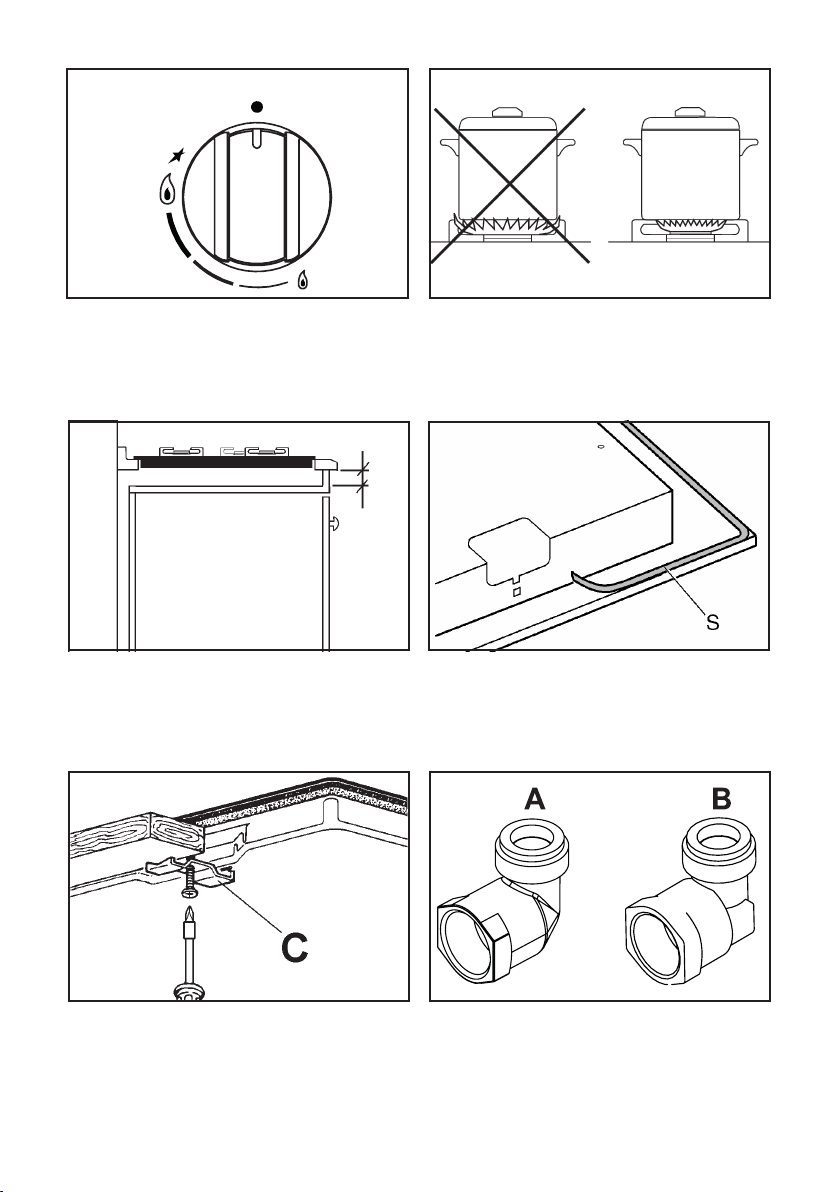 S

C

A

B